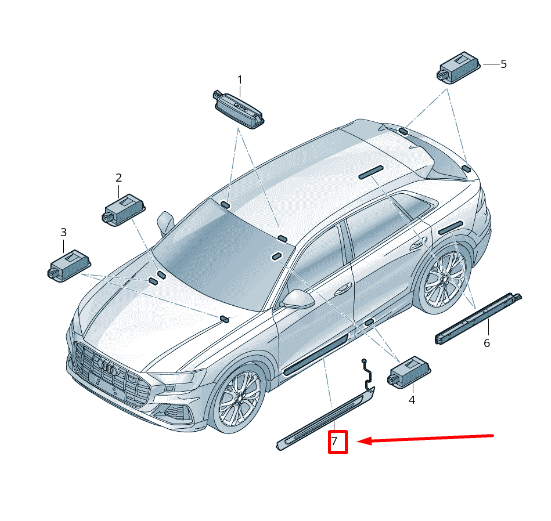 1
5
2
3
6
4
7