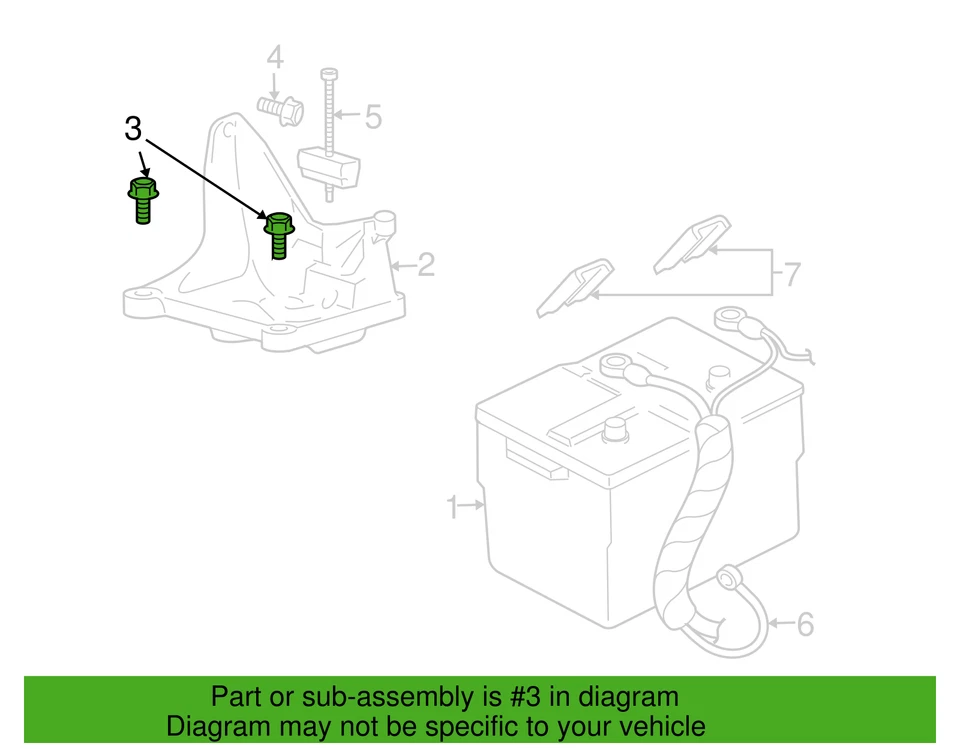 4
5
3
2
7
1
6

Part or sub-assembly is #3 in diagram
Diagram may not be specific to your vehicle