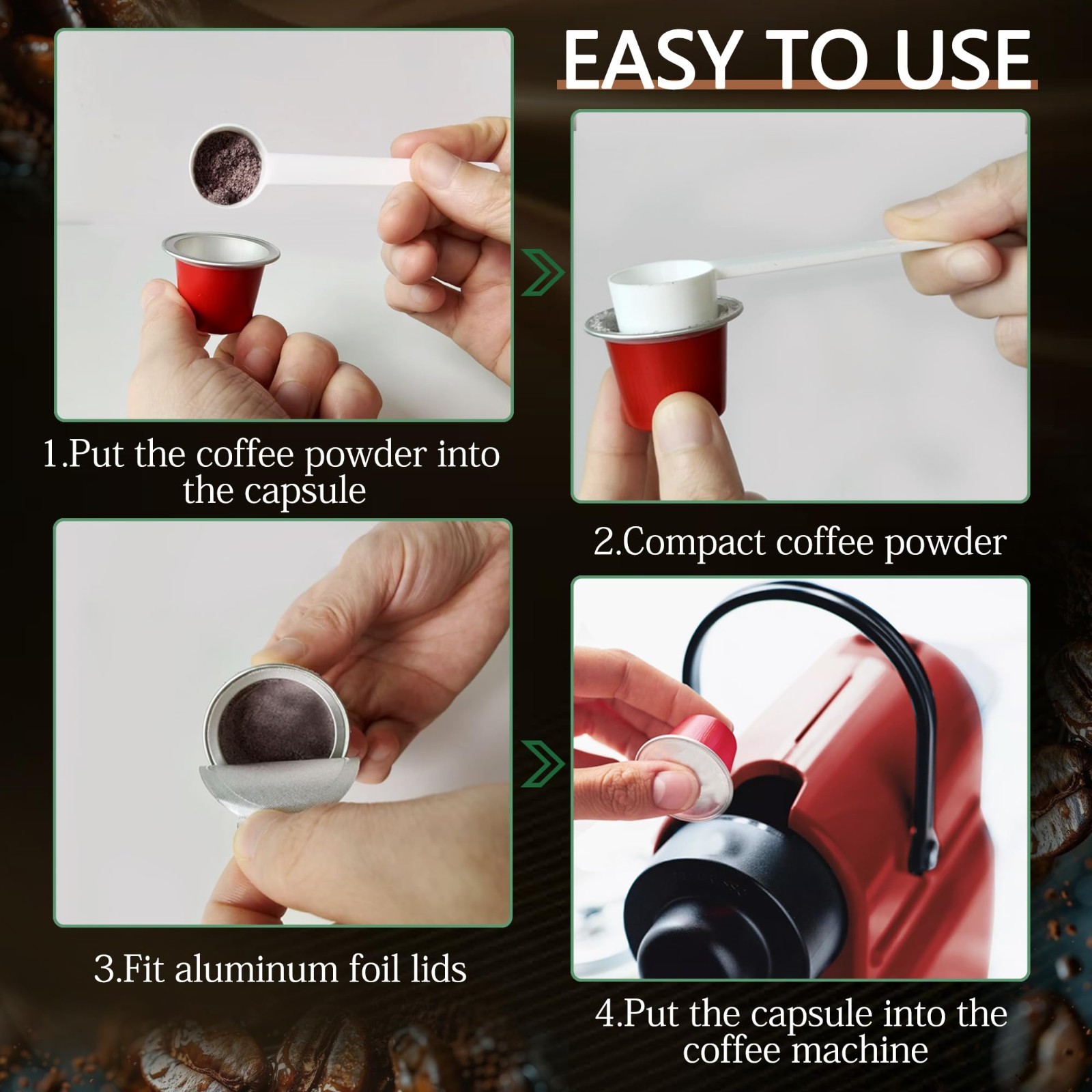 EASY TO USE

1.Put the coffee powder into the capsule

2.Compact coffee powder

3.Fit aluminum foil lids

4.Put the capsule into the coffee machine