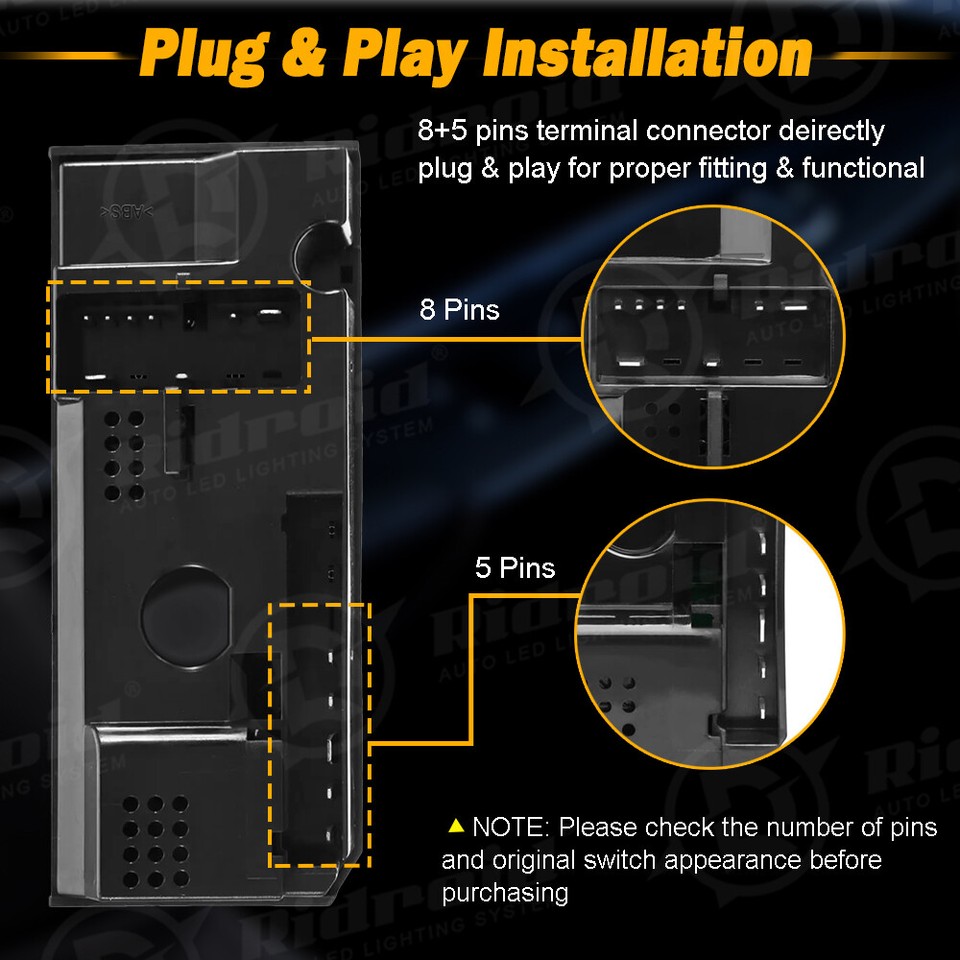 Plug & Play Installation

8+5 pins terminal connector deirectly plug & play for proper fitting & functional

>ABS<

8 Pins

5 Pins

▲ NOTE: Please check the number of pins and original switch appearance before purchasing

Ridroid AUTO LED LIGHTING SYSTEM