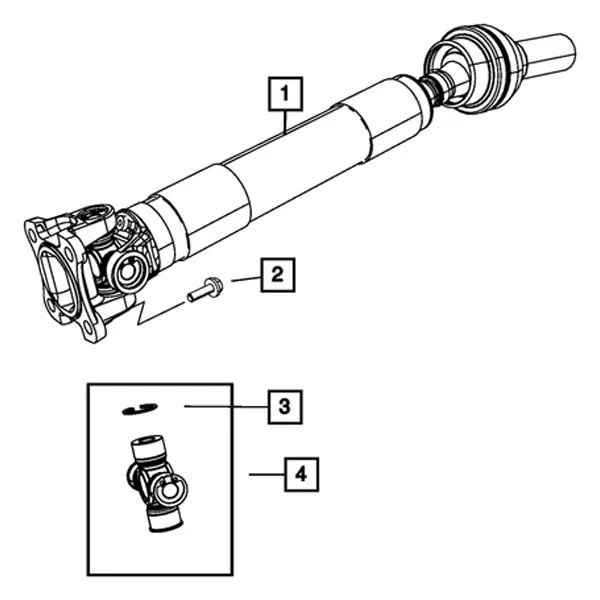 1
2
3
4