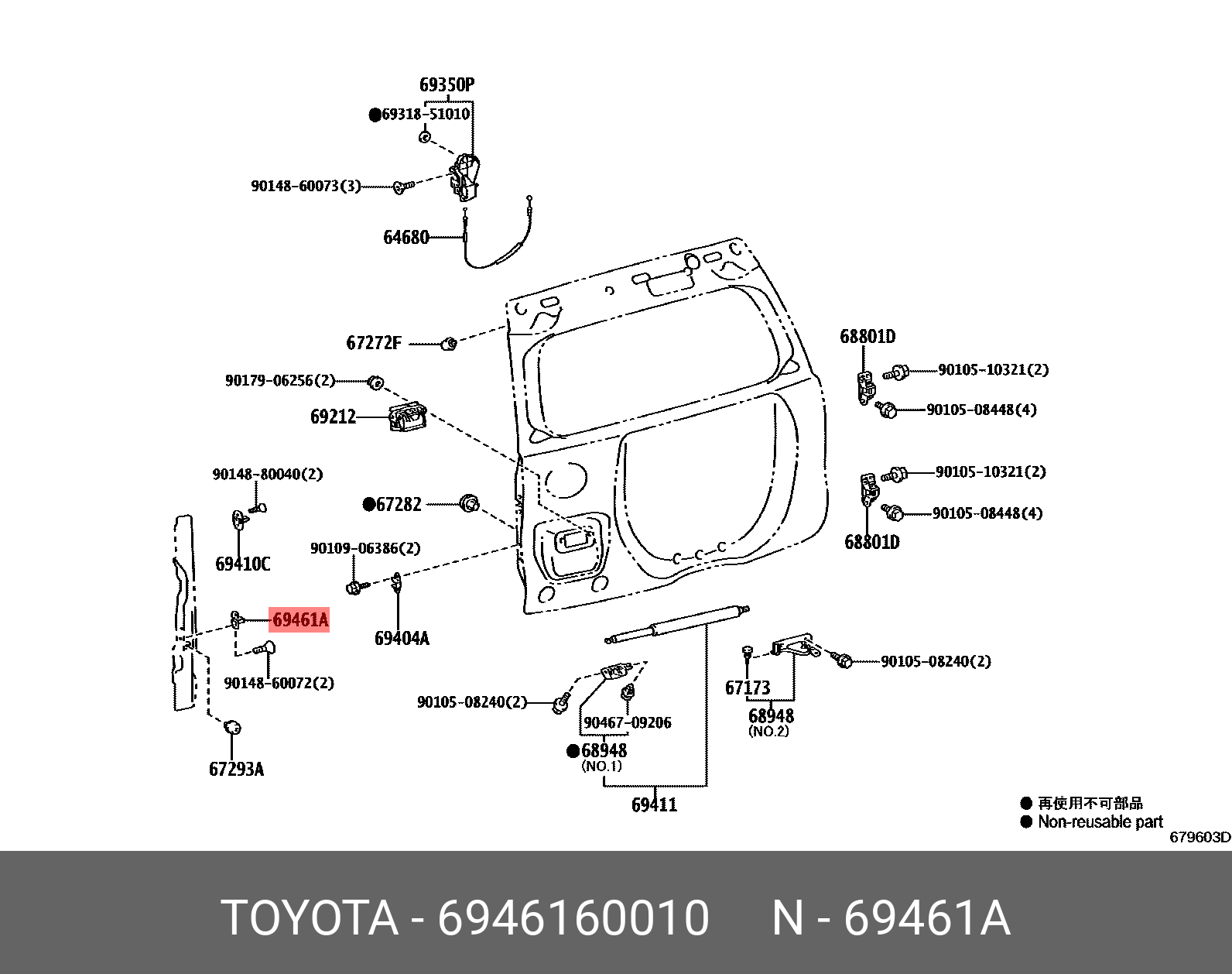 69350P
●69318-51010
90148-60073(3)
64680
67272F
90179-06256(2)
69212
90148-80040(2)
●67282
69410C
90109-06386(2)
69461A
69404A
90148-60072(2)
67293A
68801D
90105-10321(2)
90105-08448(4)
90105-10321(2)
90105-08448(4)
68801D
90105-08240(2)
67173
68948
(NO.2)
90105-08240(2)
90467-09206
●68948
(NO.1)
69411
● 再使用不可部品
● Non-reusable part
679603D
TOYOTA - 6946160010 N - 69461A