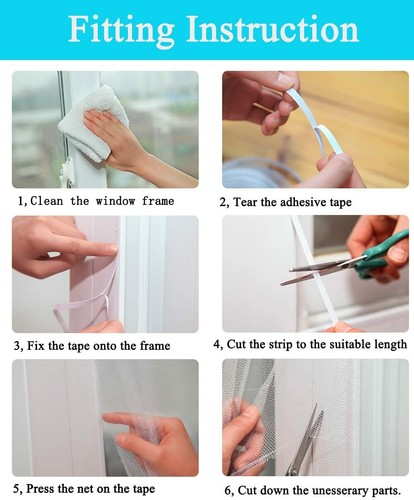 Fitting Instruction

1, Clean the window frame

2, Tear the adhesive tape

3, Fix the tape onto the frame

4, Cut the strip to the suitable length

5, Press the net on the tape

6, Cut down the unesserary parts.