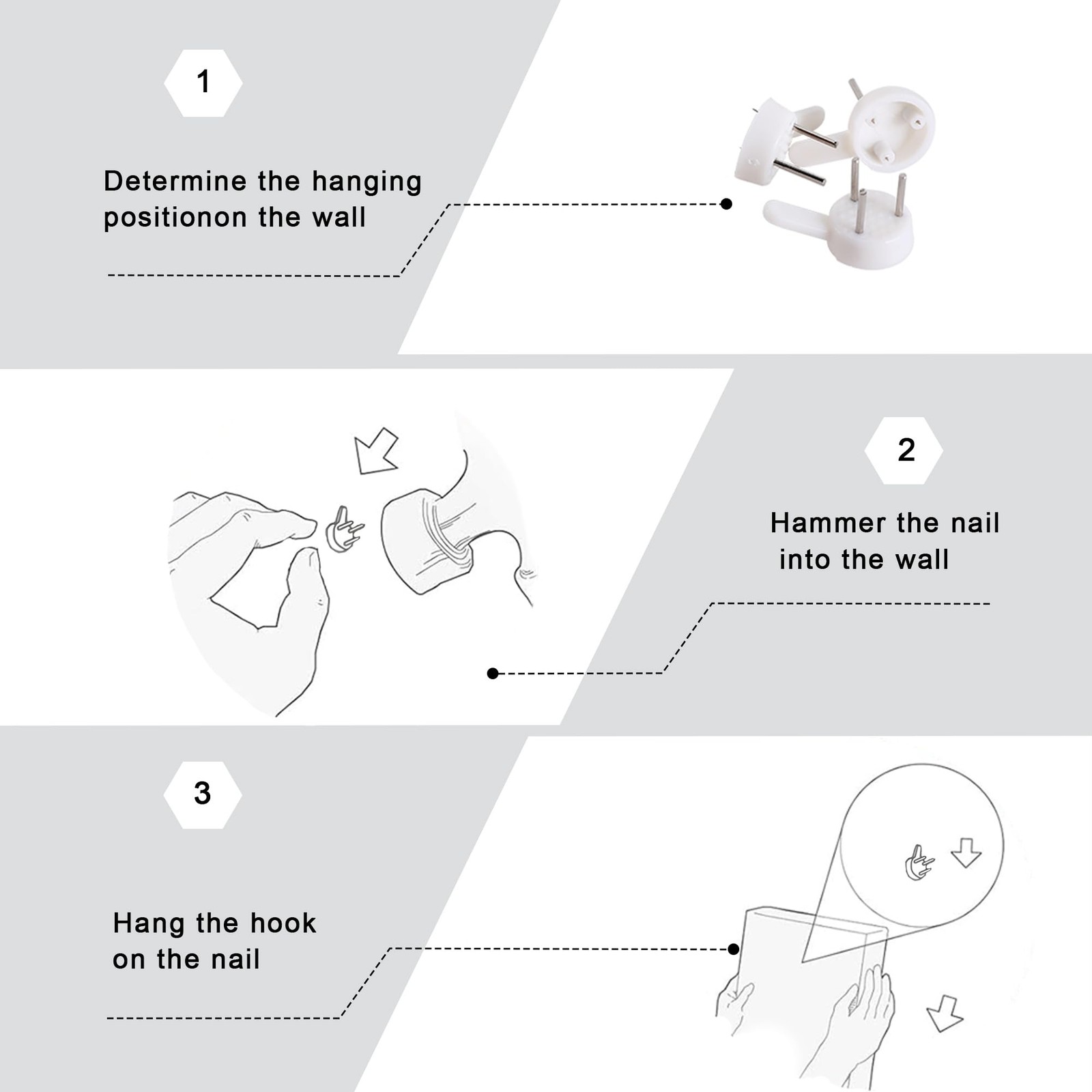 1

Determine the hanging positionon the wall

2

Hammer the nail into the wall

3

Hang the hook on the nail