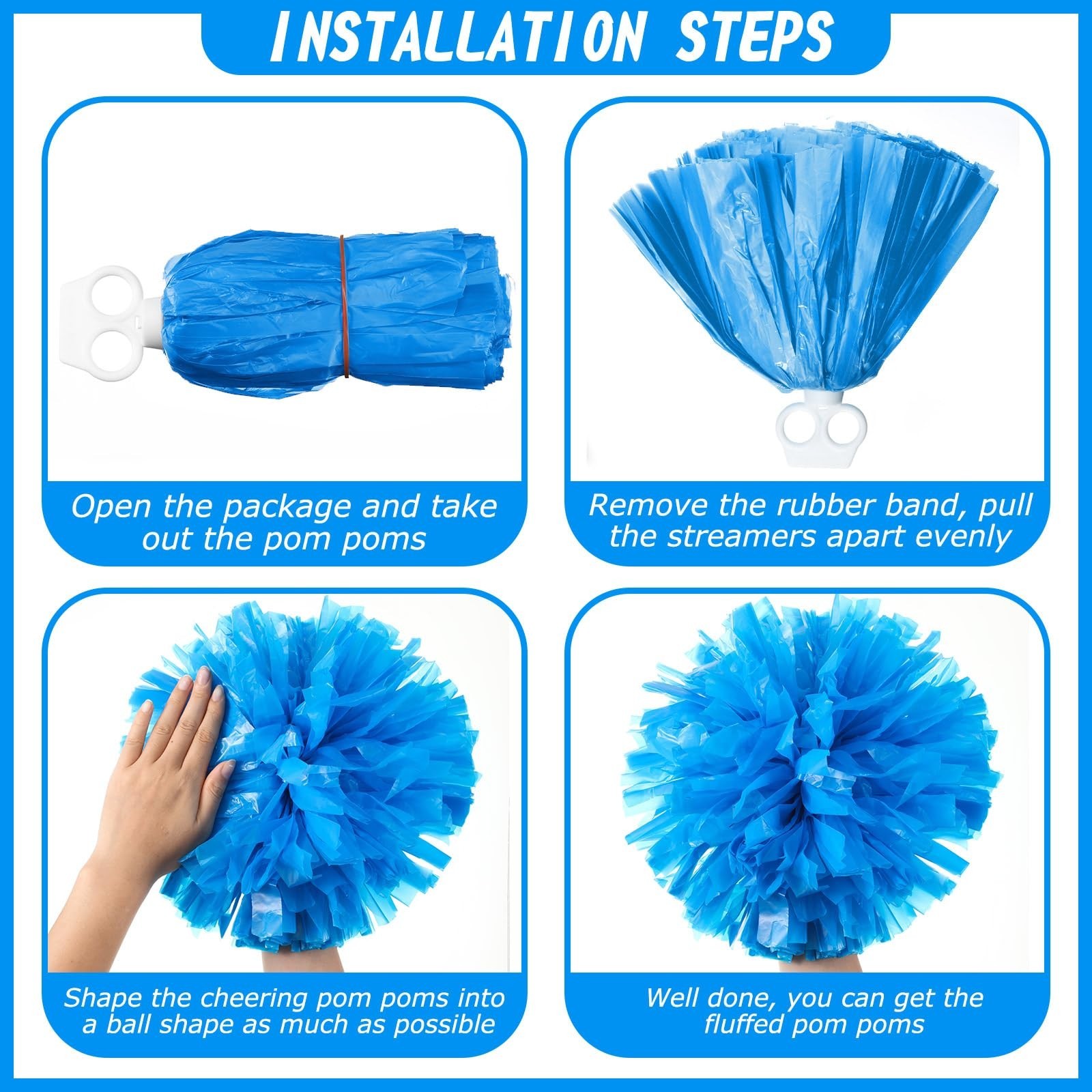 INSTALLATION STEPS

Open the package and take out the pom poms

Remove the rubber band, pull the streamers apart evenly

Shape the cheering pom poms into a ball shape as much as possible

Well done, you can get the fluffed pom poms