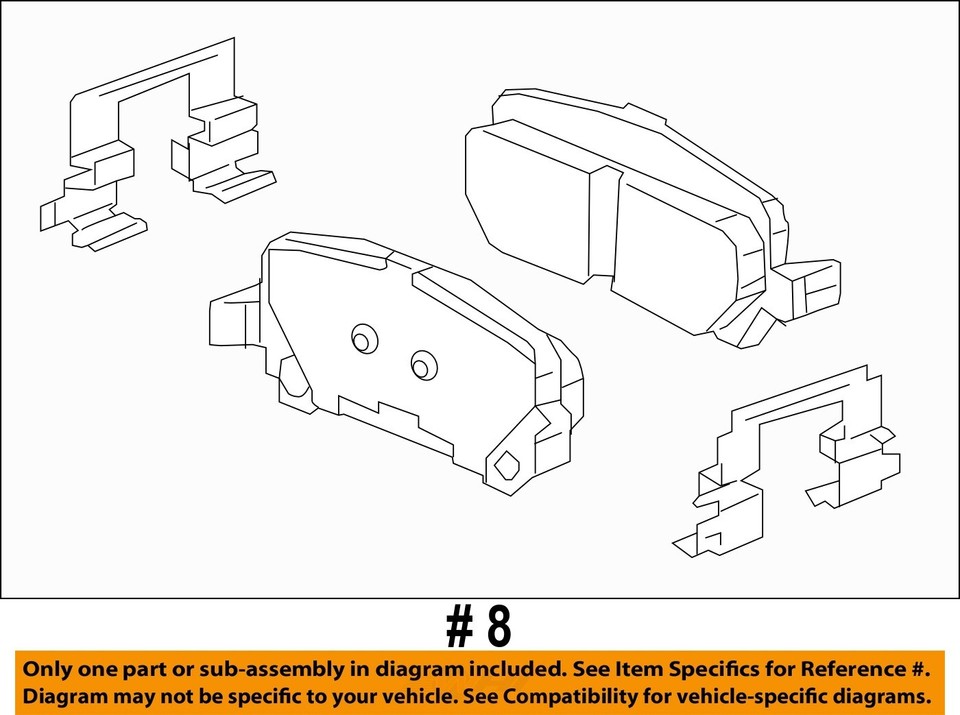 # 8

Only one part or sub-assembly in diagram included. See Item Specifics for Reference #. Diagram may not be specific to your vehicle. See Compatibility for vehicle-specific diagrams.