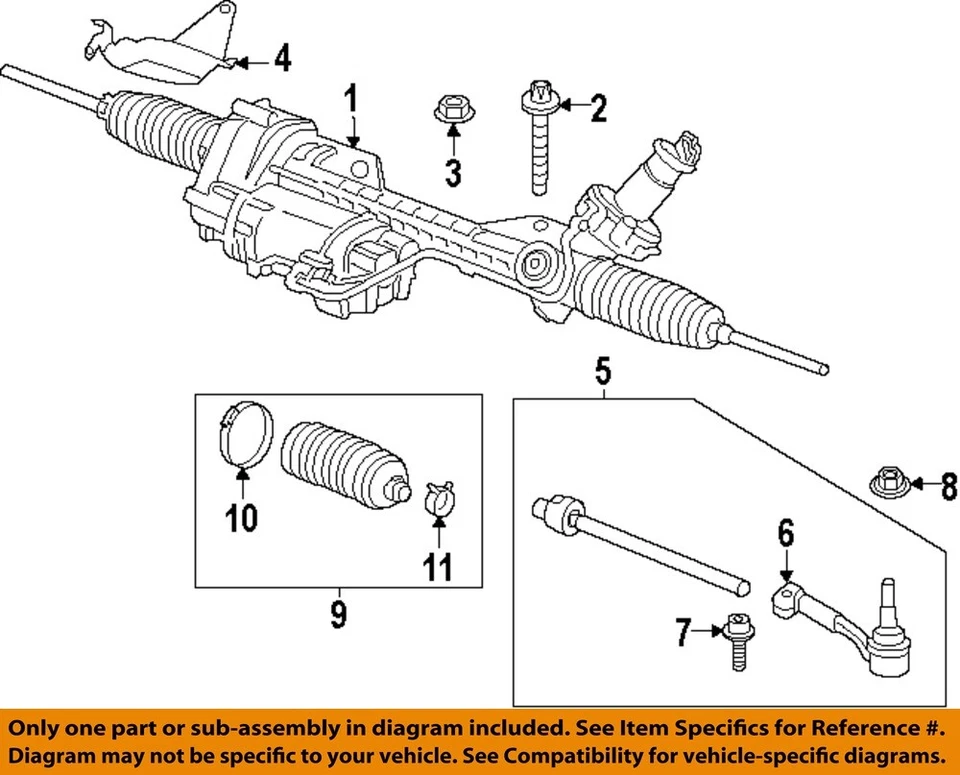 4
1
3
2
5
10
11
9
8
6
7

Only one part or sub-assembly in diagram included. See Item Specifics for Reference #. Diagram may not be specific to your vehicle. See Compatibility for vehicle-specific diagrams.