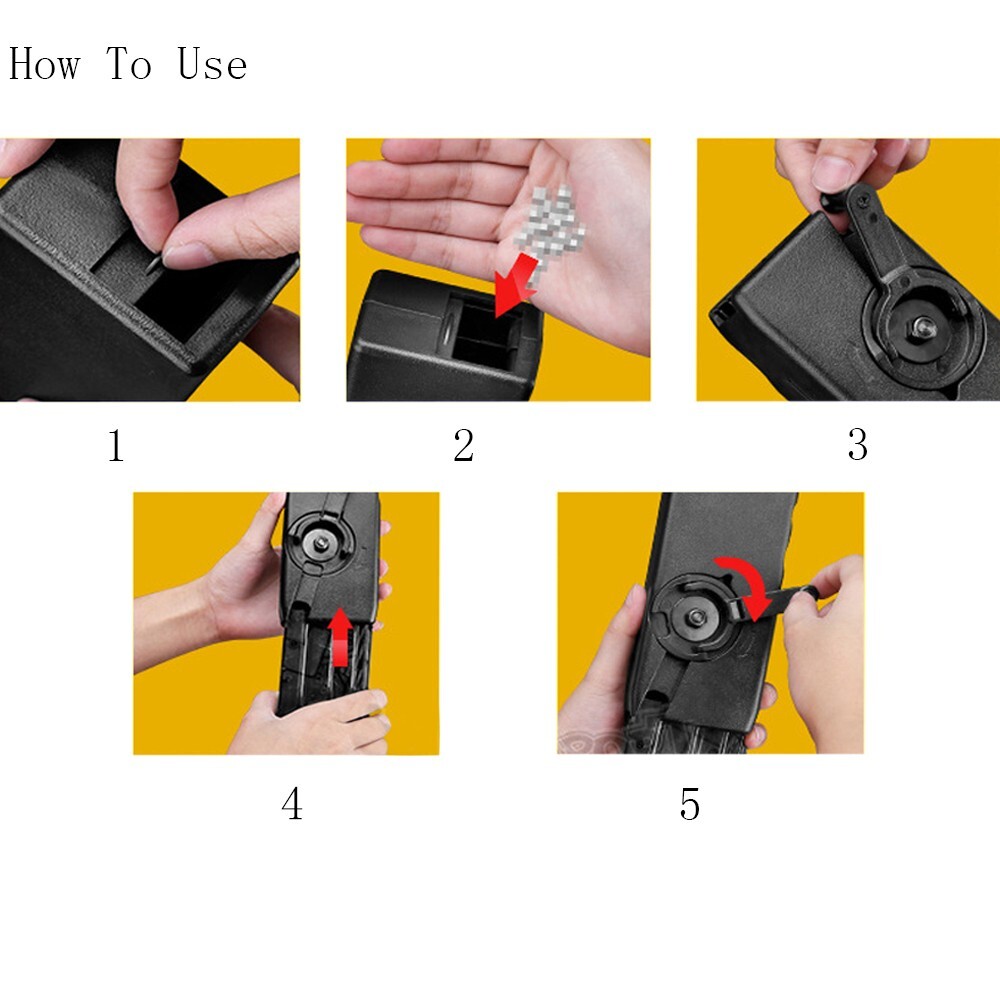 How To Use

1

2

3

4

5