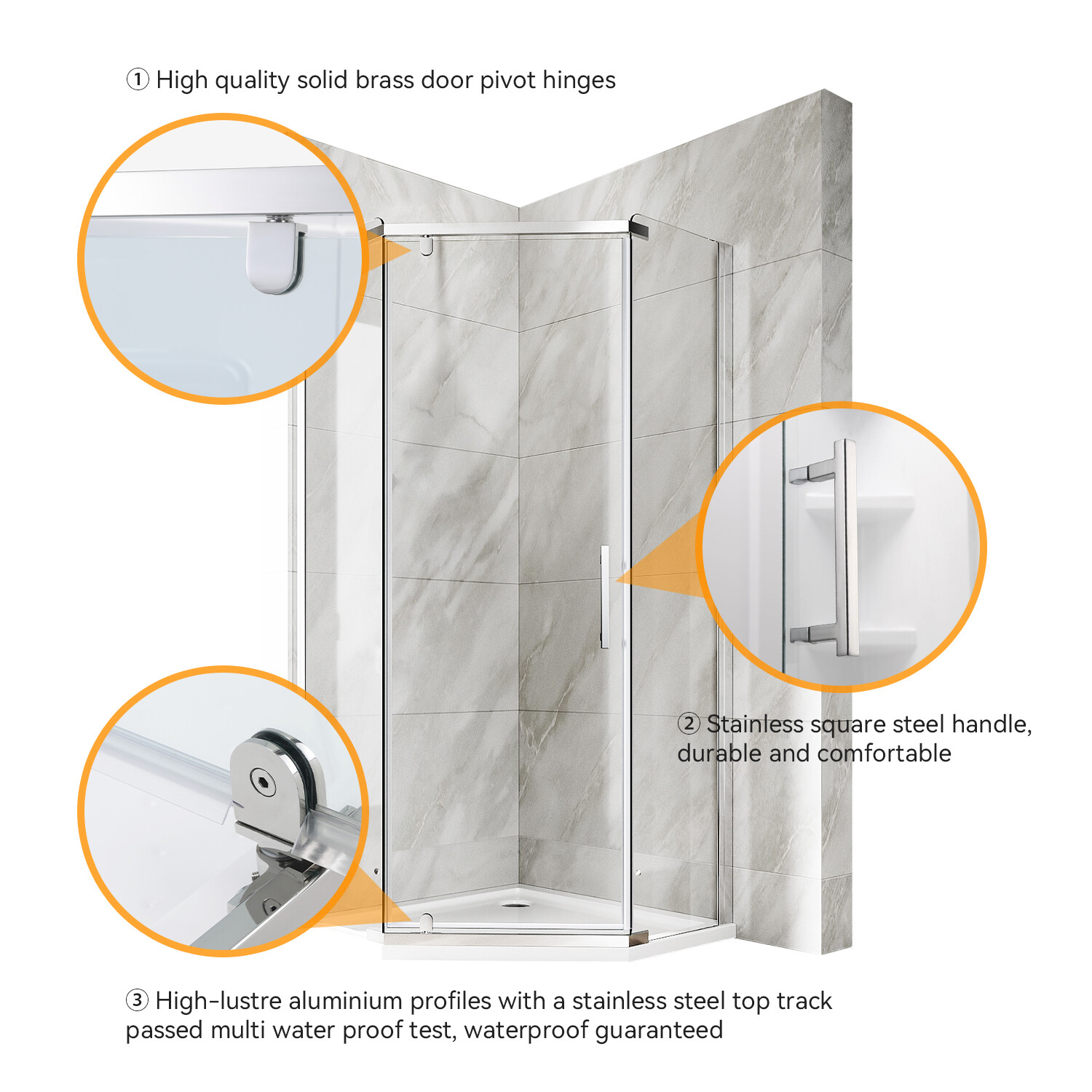 ① High quality solid brass door pivot hinges

② Stainless square steel handle, durable and comfortable

③ High-lustre aluminium profiles with a stainless steel top track passed multi water proof test, waterproof guaranteed