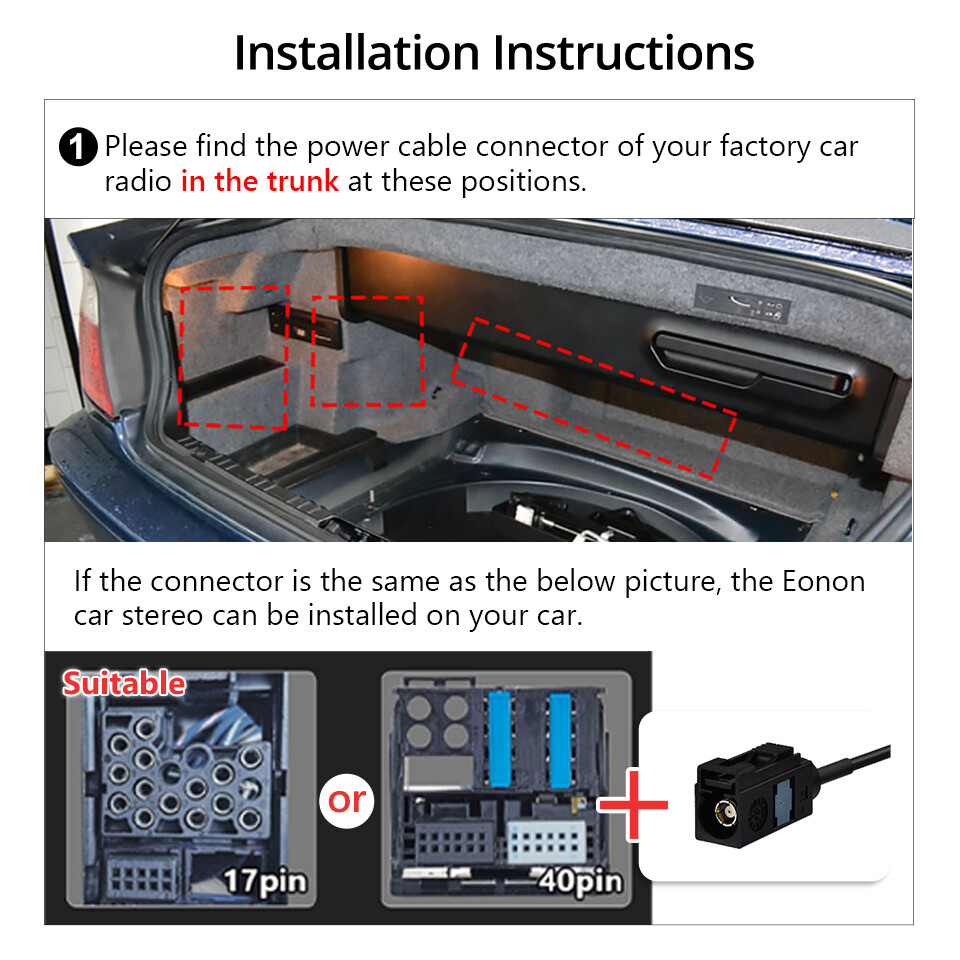 Installation Instructions

1 Please find the power cable connector of your factory car radio in the trunk at these positions.

If the connector is the same as the below picture, the Eonon car stereo can be installed on your car.

Suitable

17pin

or

40pin

+