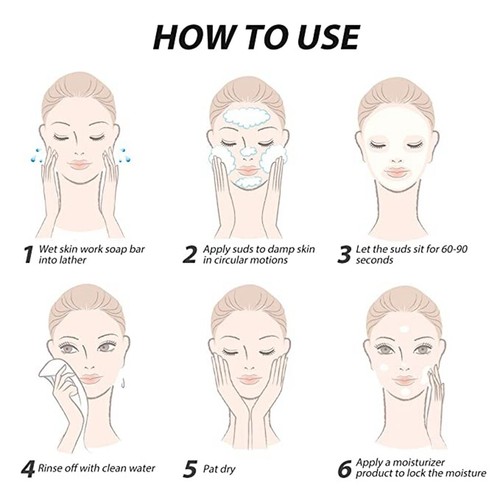 HOW TO USE

1 Wet skin work soap bar into lather

2 Apply suds to damp skin in circular motions

3 Let the suds sit for 60-90 seconds

4 Rinse off with clean water

5 Pat dry

6 Apply a moisturizer product to lock the moisture