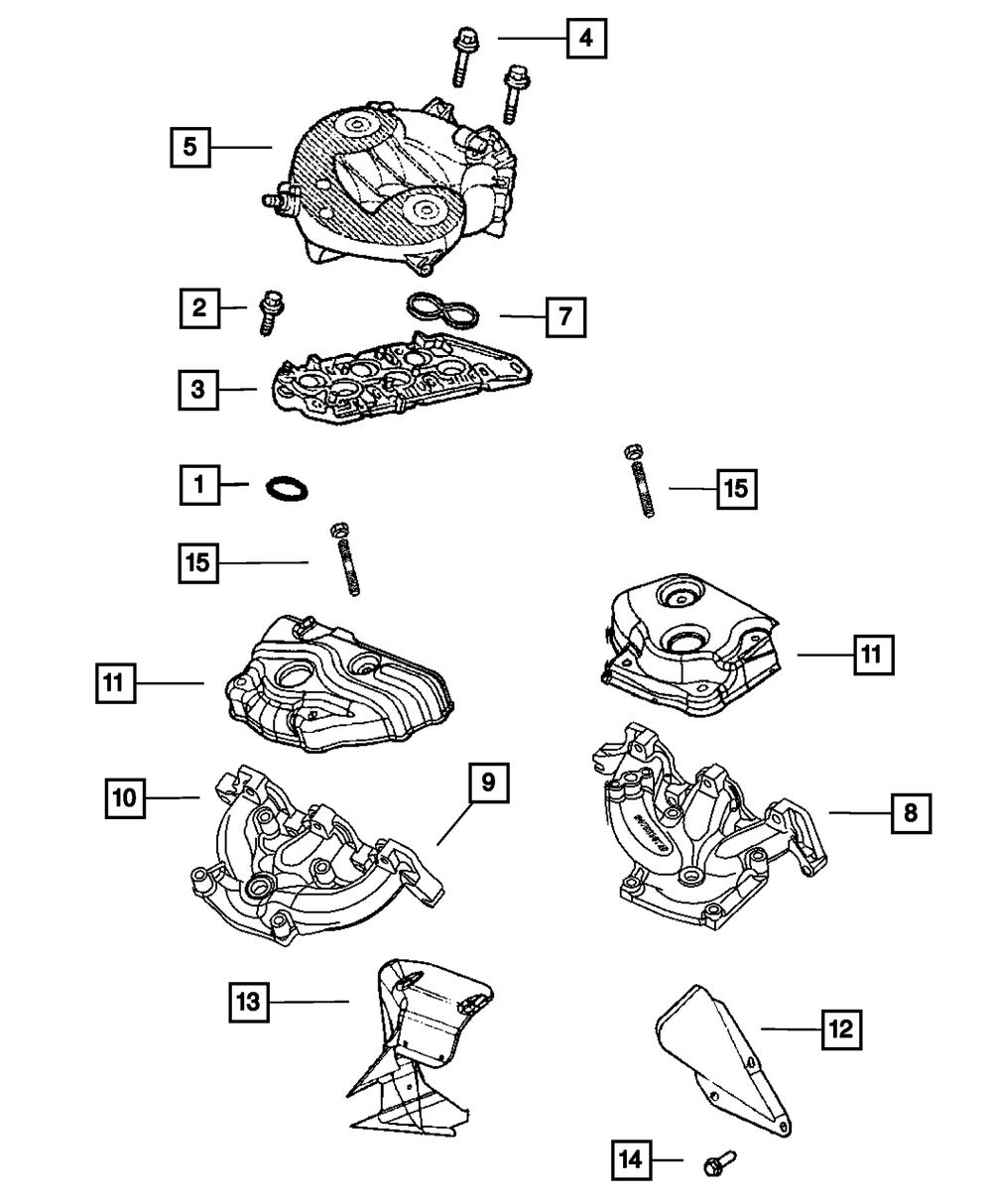 4
5
2
7
3
1
15
15
11
11
10
9
8
13
12
14