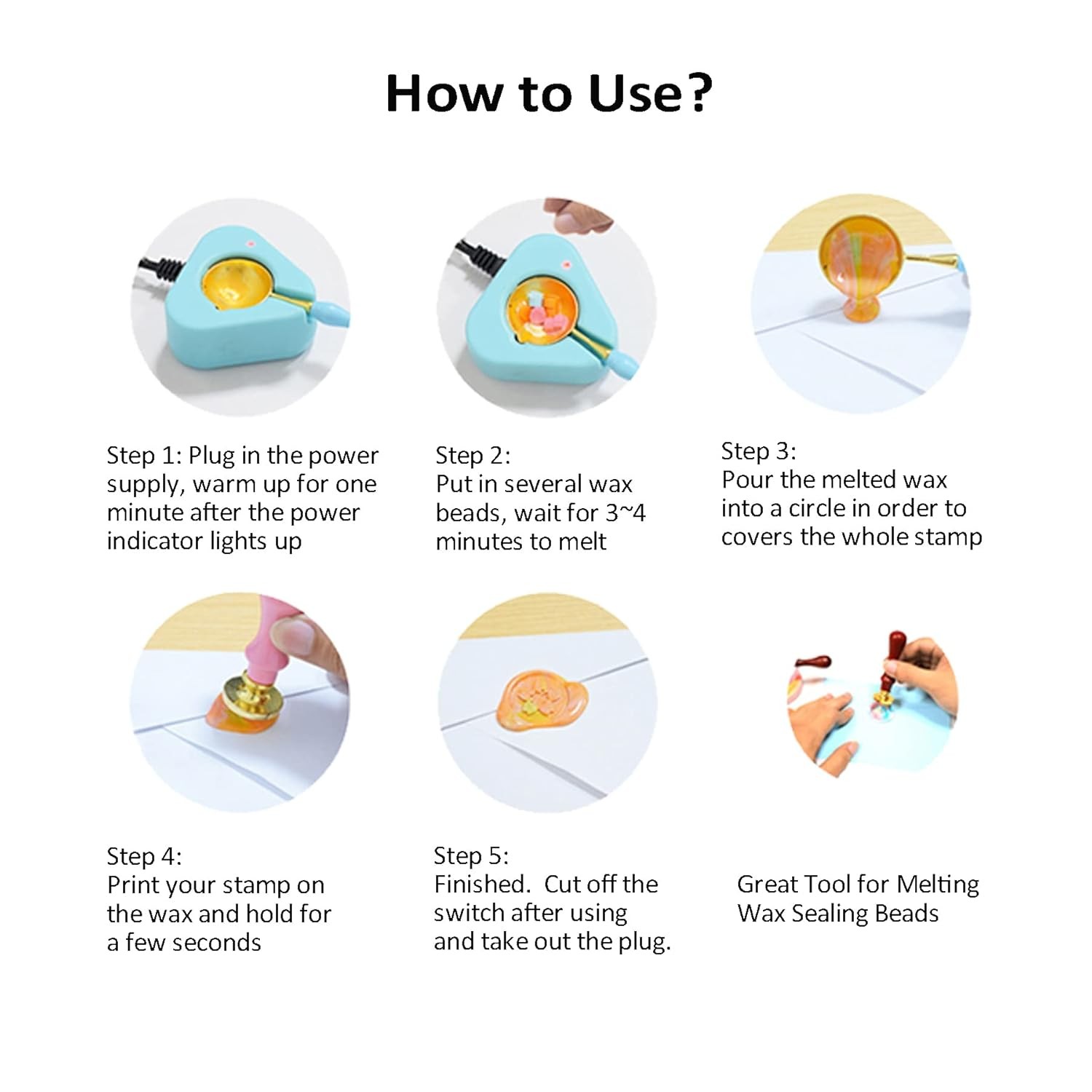 How to Use?

Step 1: Plug in the power supply, warm up for one minute after the power indicator lights up

Step 2:
Put in several wax beads, wait for 3~4 minutes to melt

Step 3:
Pour the melted wax into a circle in order to covers the whole stamp

Step 4:
Print your stamp on the wax and hold for a few seconds

Step 5:
Finished. Cut off the switch after using and take out the plug.

Great Tool for Melting Wax Sealing Beads