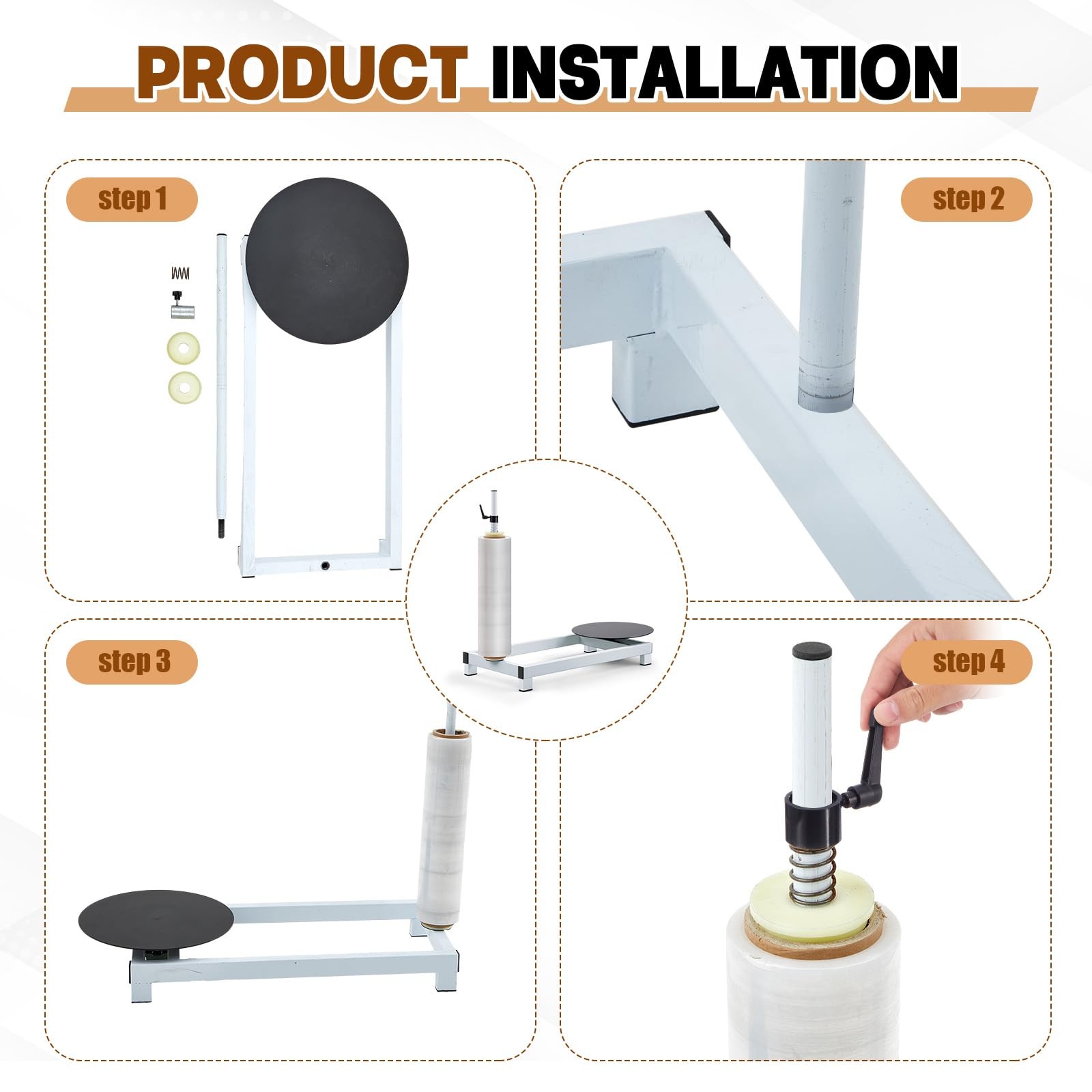 PRODUCT INSTALLATION

step 1

step 2

step 3

step 4