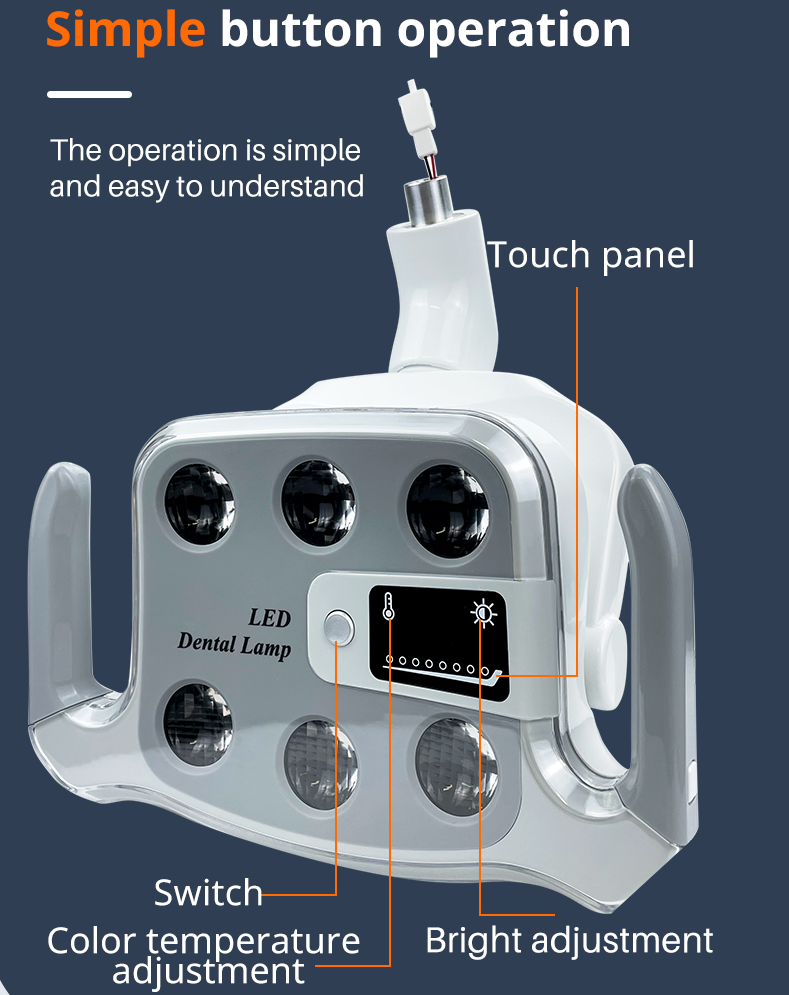 Simple button operation

The operation is simple and easy to understand

Touch panel

LED
Dental Lamp

Switch

Color temperature adjustment

Bright adjustment