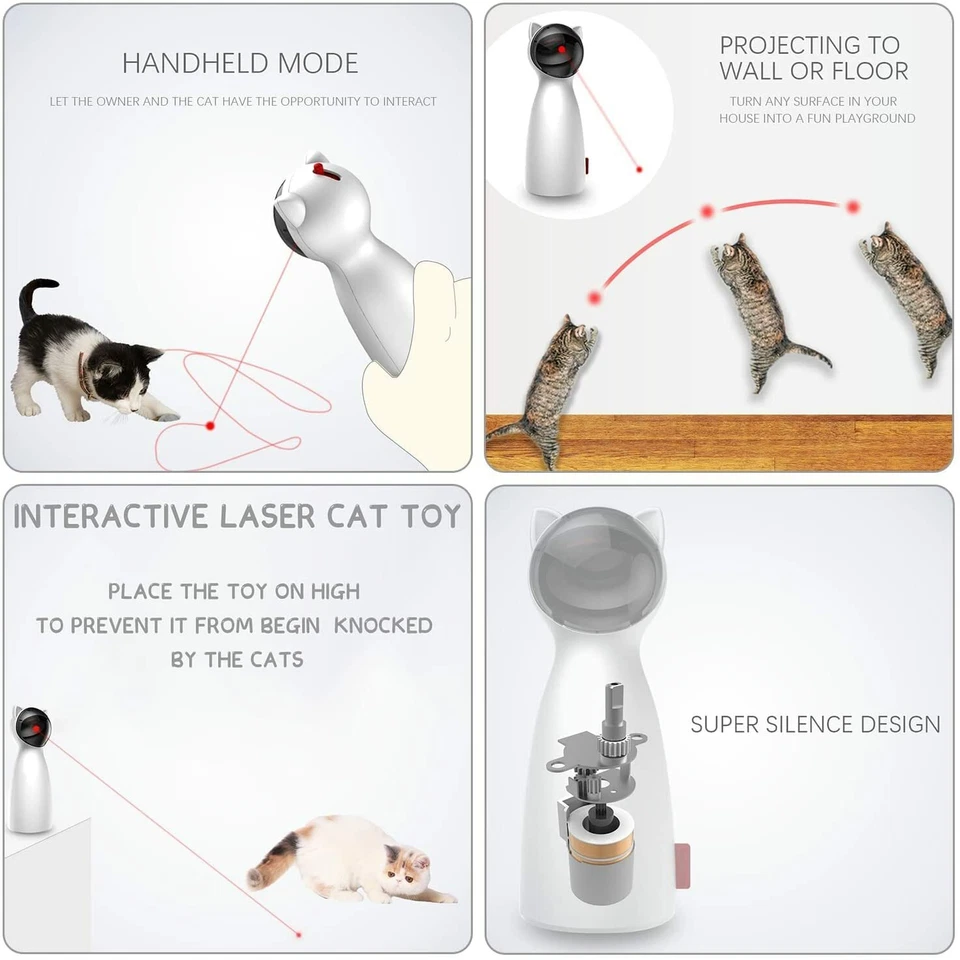 HANDHELD MODE

LET THE OWNER AND THE CAT HAVE THE OPPORTUNITY TO INTERACT

PROJECTING TO WALL OR FLOOR

TURN ANY SURFACE IN YOUR HOUSE INTO A FUN PLAYGROUND

INTERACTIVE LASER CAT TOY

PLACE THE TOY ON HIGH TO PREVENT IT FROM BEGIN KNOCKED BY THE CATS

SUPER SILENCE DESIGN