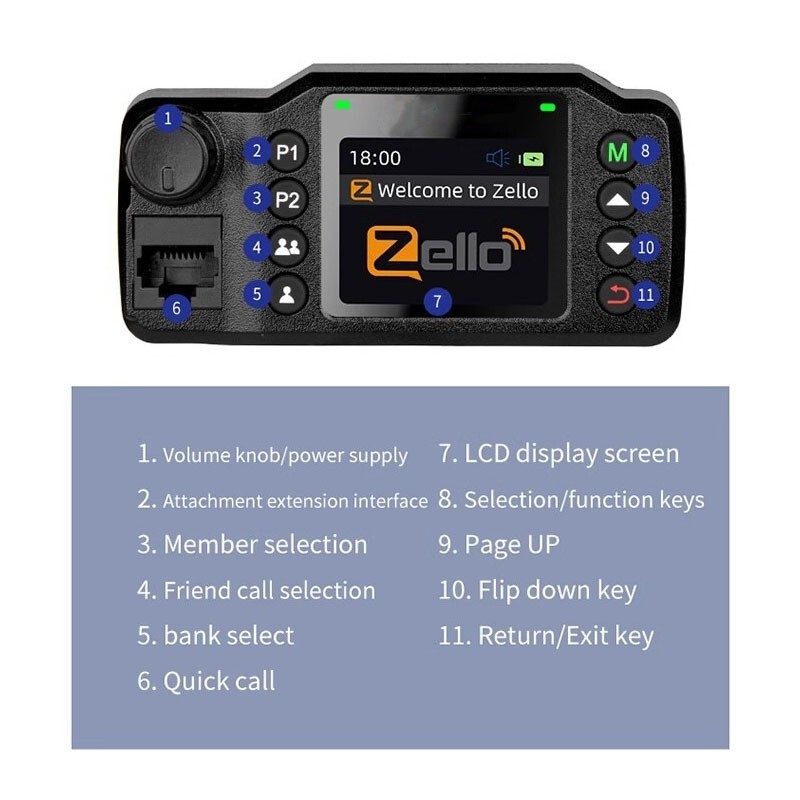 1
2 P1
3 P2
4
5
6
18:00
Welcome to Zello
Zello
7
M 8
9
10
11

1. Volume knob/power supply
2. Attachment extension interface
3. Member selection
4. Friend call selection
5. bank select
6. Quick call

7. LCD display screen
8. Selection/function keys
9. Page UP
10. Flip down key
11. Return/Exit key