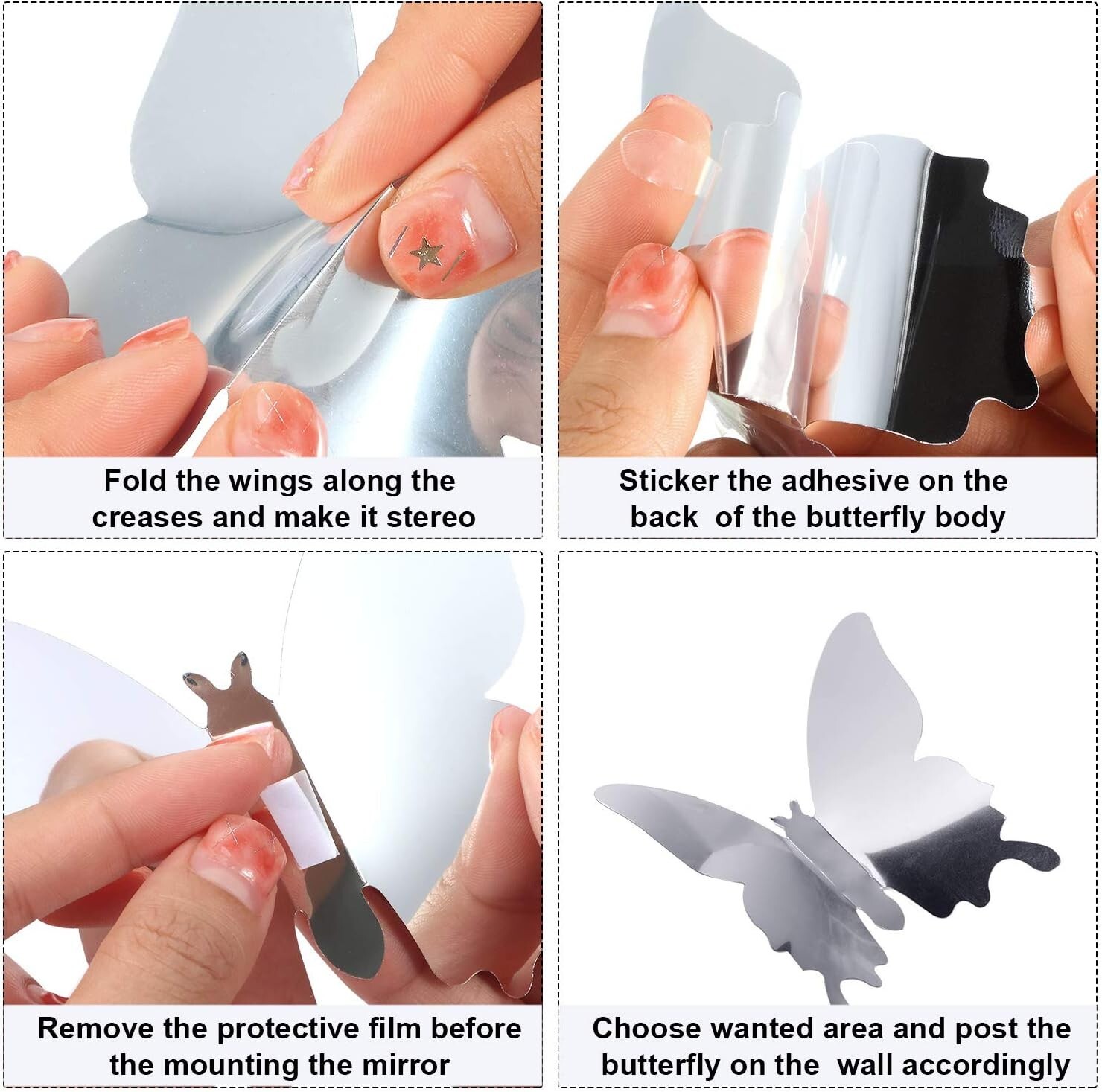 Fold the wings along the creases and make it stereo

Sticker the adhesive on the back of the butterfly body

Remove the protective film before the mounting the mirror

Choose wanted area and post the butterfly on the wall accordingly