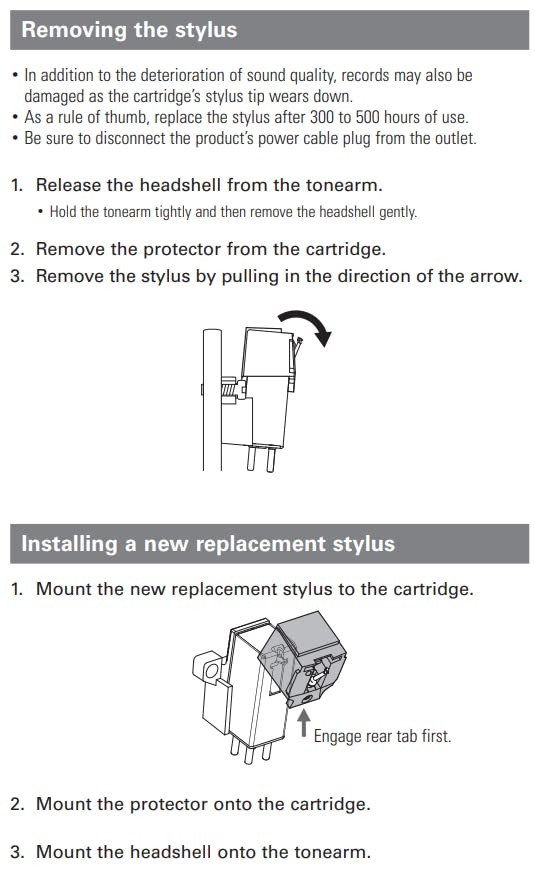 Removing the stylus

• In addition to the deterioration of sound quality, records may also be damaged as the cartridge's stylus tip wears down.
• As a rule of thumb, replace the stylus after 300 to 500 hours of use.
• Be sure to disconnect the product's power cable plug from the outlet.

1. Release the headshell from the tonearm.
• Hold the tonearm tightly and then remove the headshell gently.

2. Remove the protector from the cartridge.
3. Remove the stylus by pulling in the direction of the arrow.

Installing a new replacement stylus

1. Mount the new replacement stylus to the cartridge.

Engage rear tab first.

2. Mount the protector onto the cartridge.

3. Mount the headshell onto the tonearm.