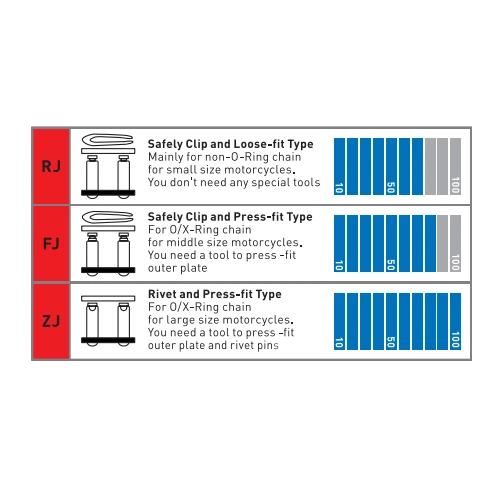 RJ

Safely Clip and Loose-fit Type
Mainly for non-O-Ring chain for small size motorcycles. You don't need any special tools

10 50 100

FJ

Safely Clip and Press-fit Type
For O/X-Ring chain for middle size motorcycles. You need a tool to press -fit outer plate

10 50 100

ZJ

Rivet and Press-fit Type
For O/X-Ring chain for large size motorcycles. You need a tool to press -fit outer plate and rivet pins

10 50 100