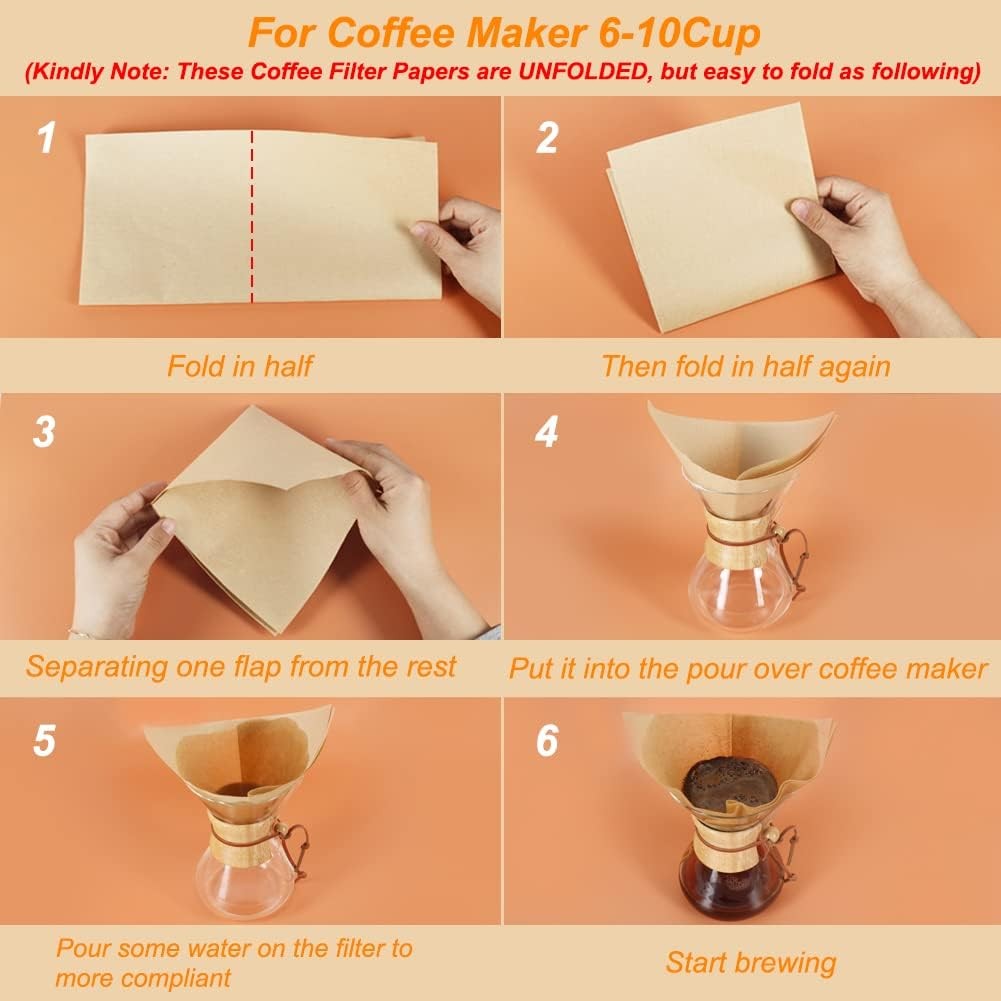 For Coffee Maker 6-10Cup
(Kindly Note: These Coffee Filter Papers are UNFOLDED, but easy to fold as following)

1
Fold in half

2
Then fold in half again

3
Separating one flap from the rest

4
Put it into the pour over coffee maker

5
Pour some water on the filter to more compliant

6
Start brewing