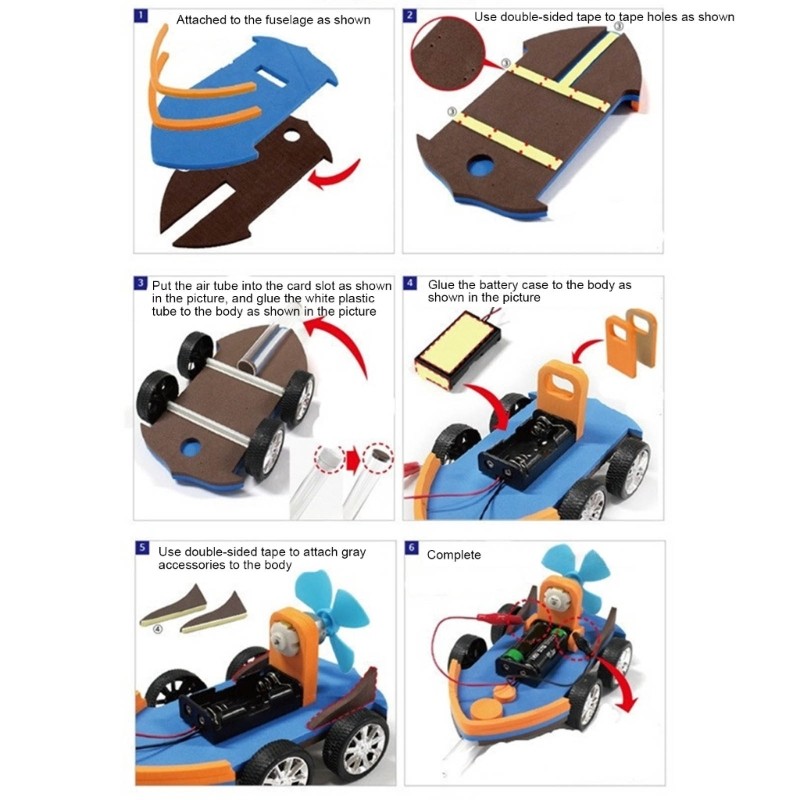 1 Attached to the fuselage as shown

2 Use double-sided tape to tape holes as shown

③

③

③

3 Put the air tube into the card slot as shown in the picture, and glue the white plastic tube to the body as shown in the picture

4 Glue the battery case to the body as shown in the picture

5 Use double-sided tape to attach gray accessories to the body

④

6 Complete