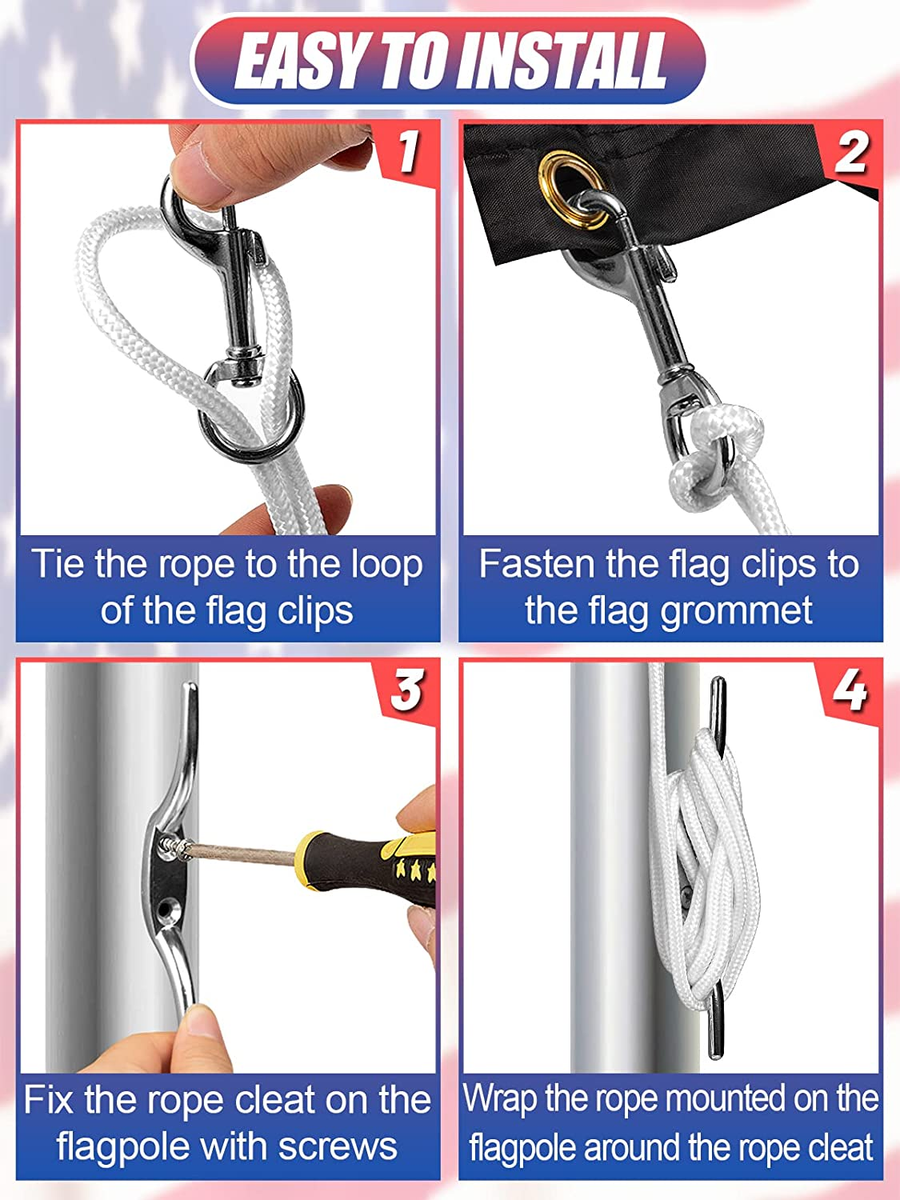 EASY TO INSTALL

1

Tie the rope to the loop of the flag clips

2

Fasten the flag clips to the flag grommet

3

Fix the rope cleat on the flagpole with screws

4

Wrap the rope mounted on the flagpole around the rope cleat