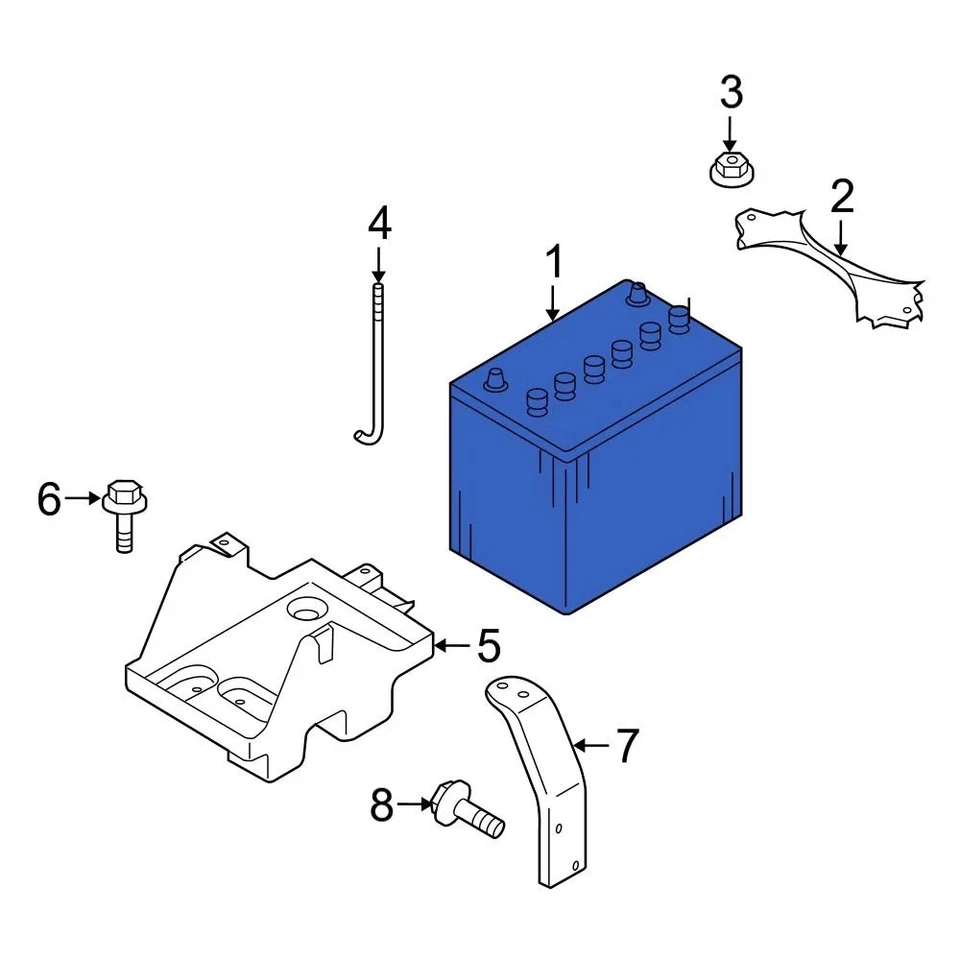 3
2
4
1
6
5
7
8