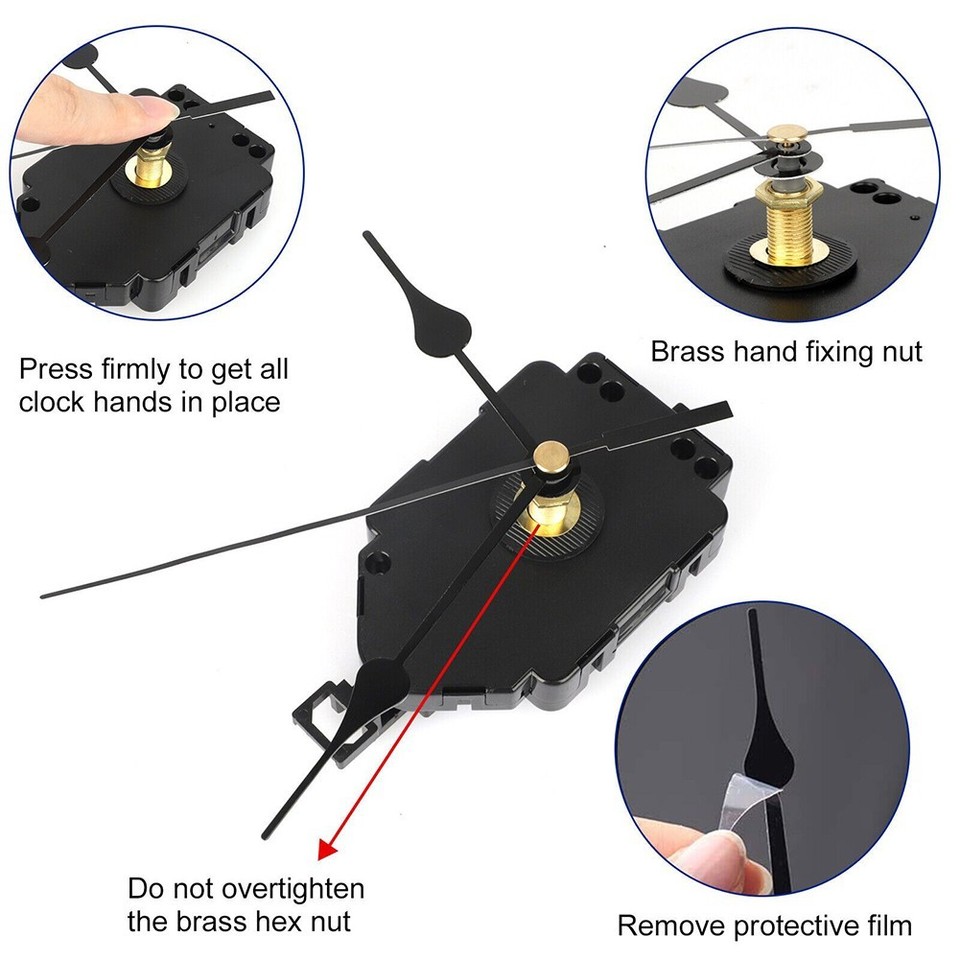 Press firmly to get all clock hands in place

Brass hand fixing nut

Do not overtighten the brass hex nut

Remove protective film