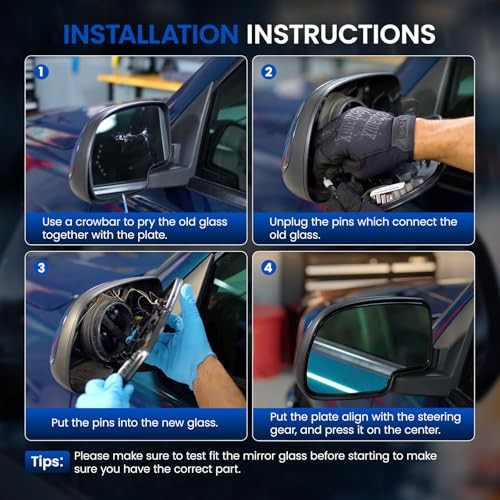 INSTALLATION INSTRUCTIONS

1

Use a crowbar to pry the old glass together with the plate.

2

Unplug the pins which connect the old glass.

3

Put the pins into the new glass.

4

Put the plate align with the steering gear, and press it on the center.

Tips: Please make sure to test fit the mirror glass before starting to make sure you have the correct part.