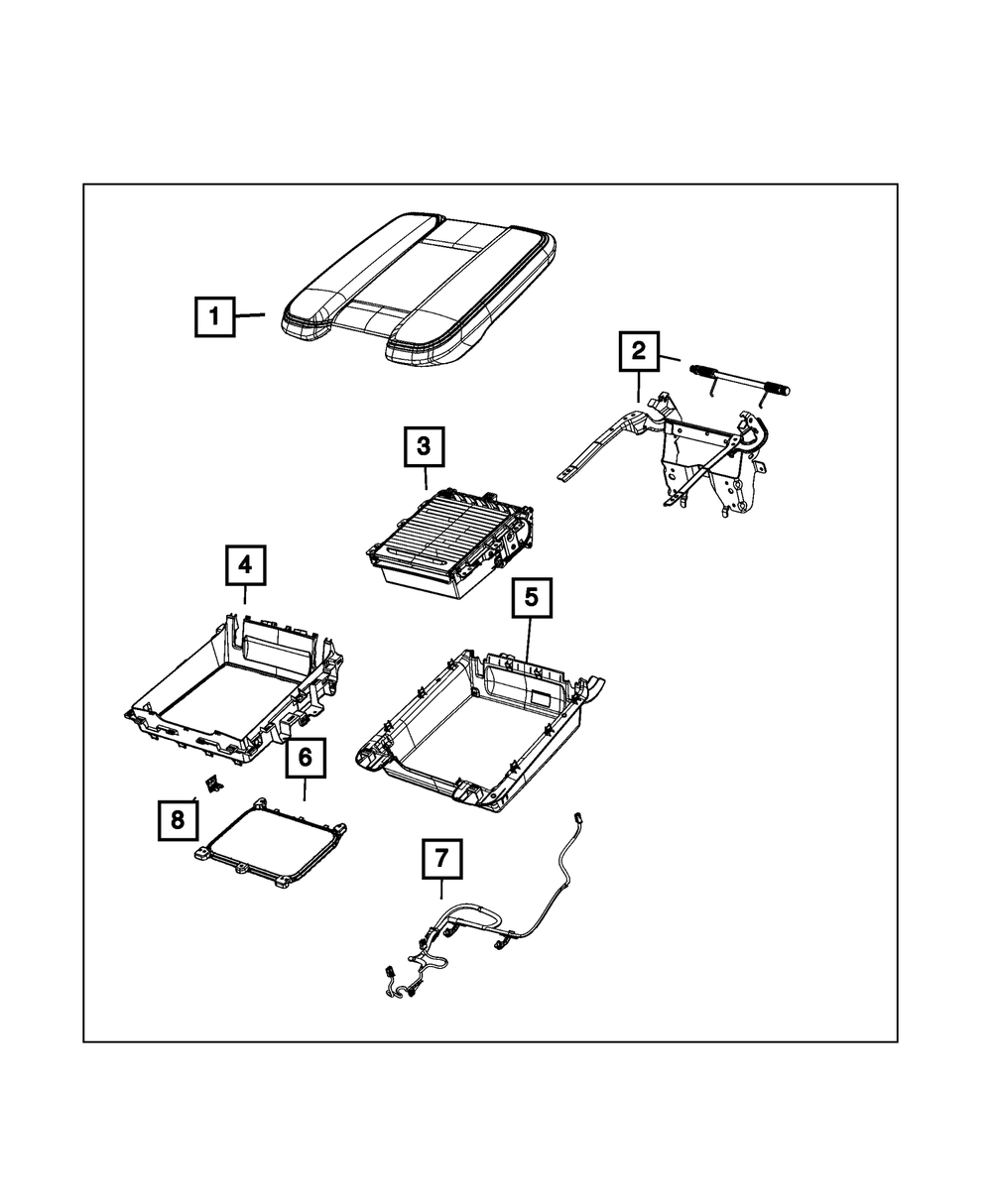 1

2

3

4

5

6

8

7