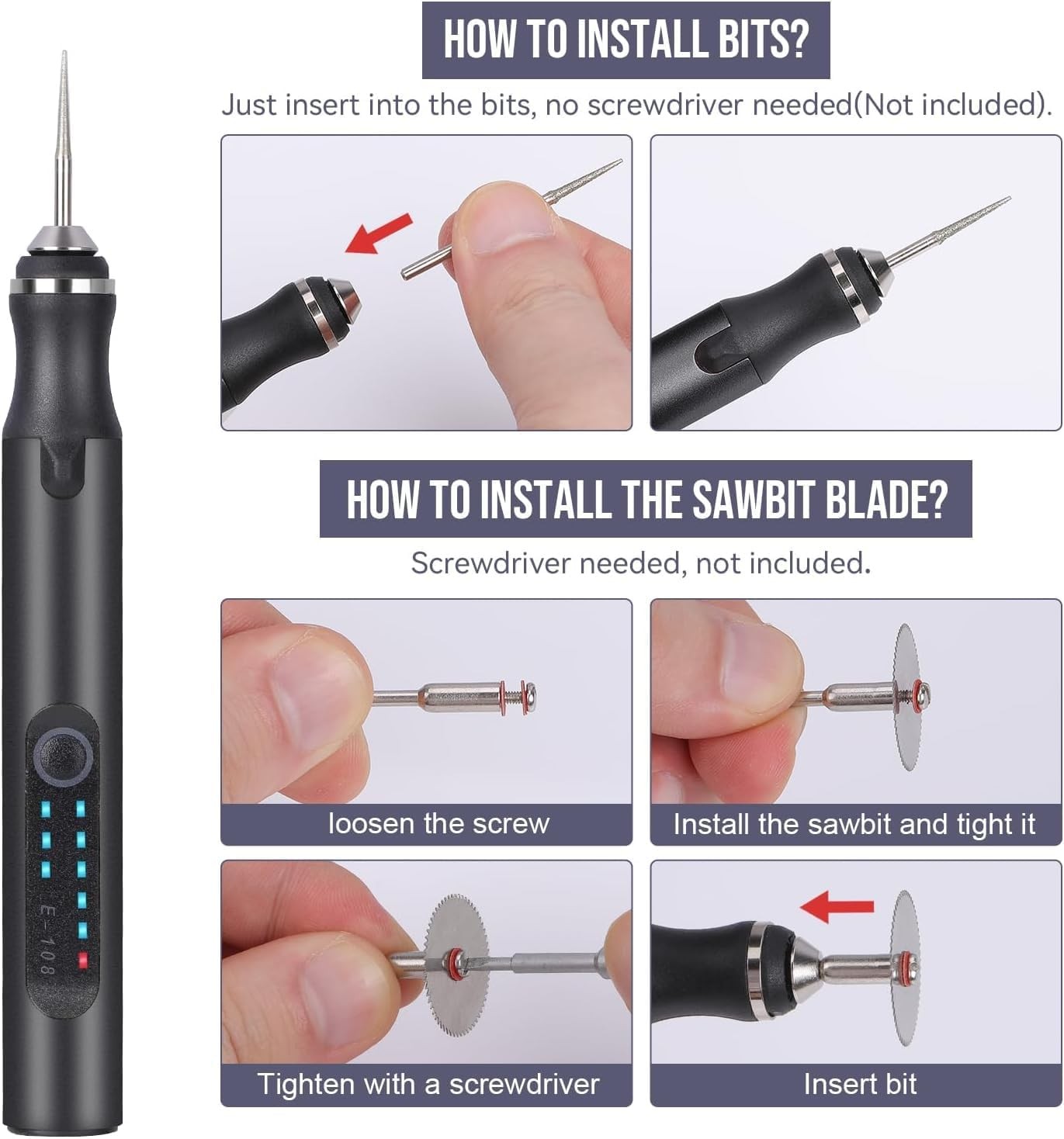 HOW TO INSTALL BITS?

Just insert into the bits, no screwdriver needed(Not included).

HOW TO INSTALL THE SAWBIT BLADE?

Screwdriver needed, not included.

loosen the screw

Install the sawbit and tight it

Tighten with a screwdriver

Insert bit

E-108