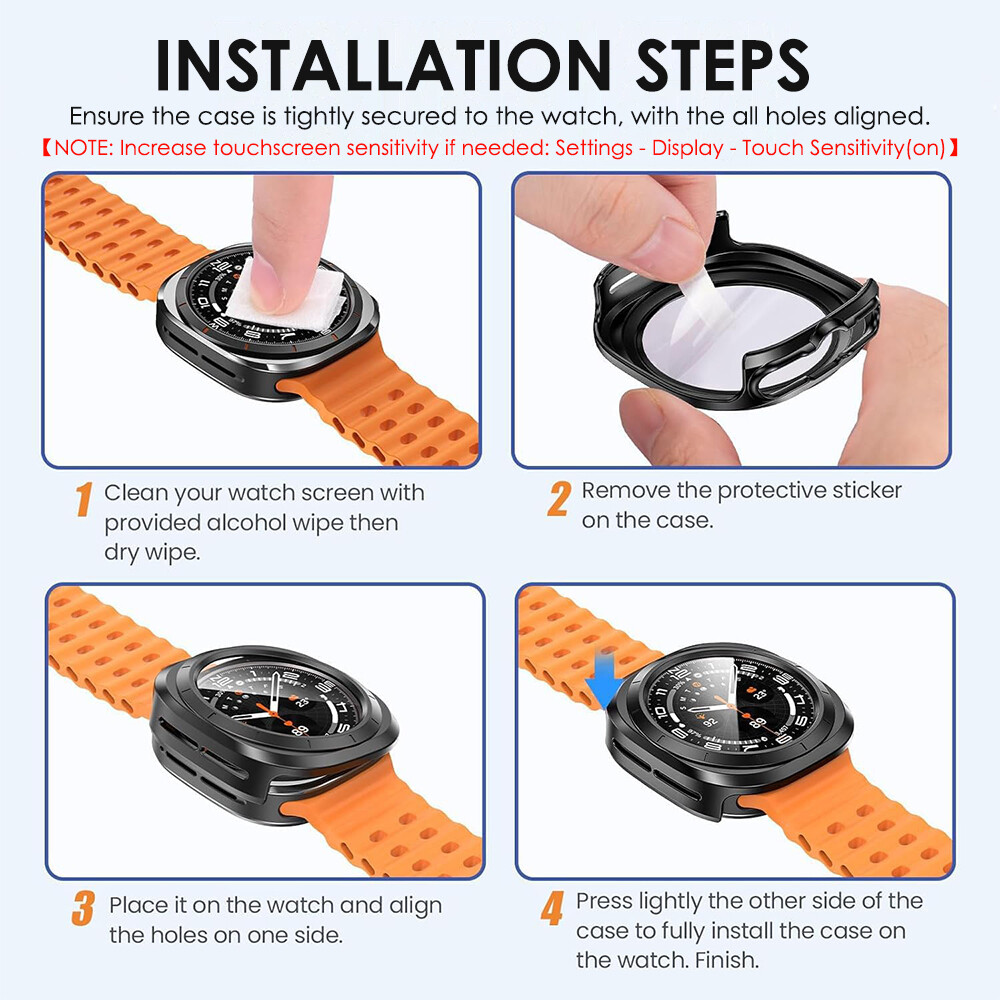 INSTALLATION STEPS

Ensure the case is tightly secured to the watch, with the all holes aligned.

【NOTE: Increase touchscreen sensitivity if needed: Settings - Display - Touch Sensitivity(on)】

1 Clean your watch screen with provided alcohol wipe then dry wipe.

2 Remove the protective sticker on the case.

3 Place it on the watch and align the holes on one side.

4 Press lightly the other side of the case to fully install the case on the watch. Finish.