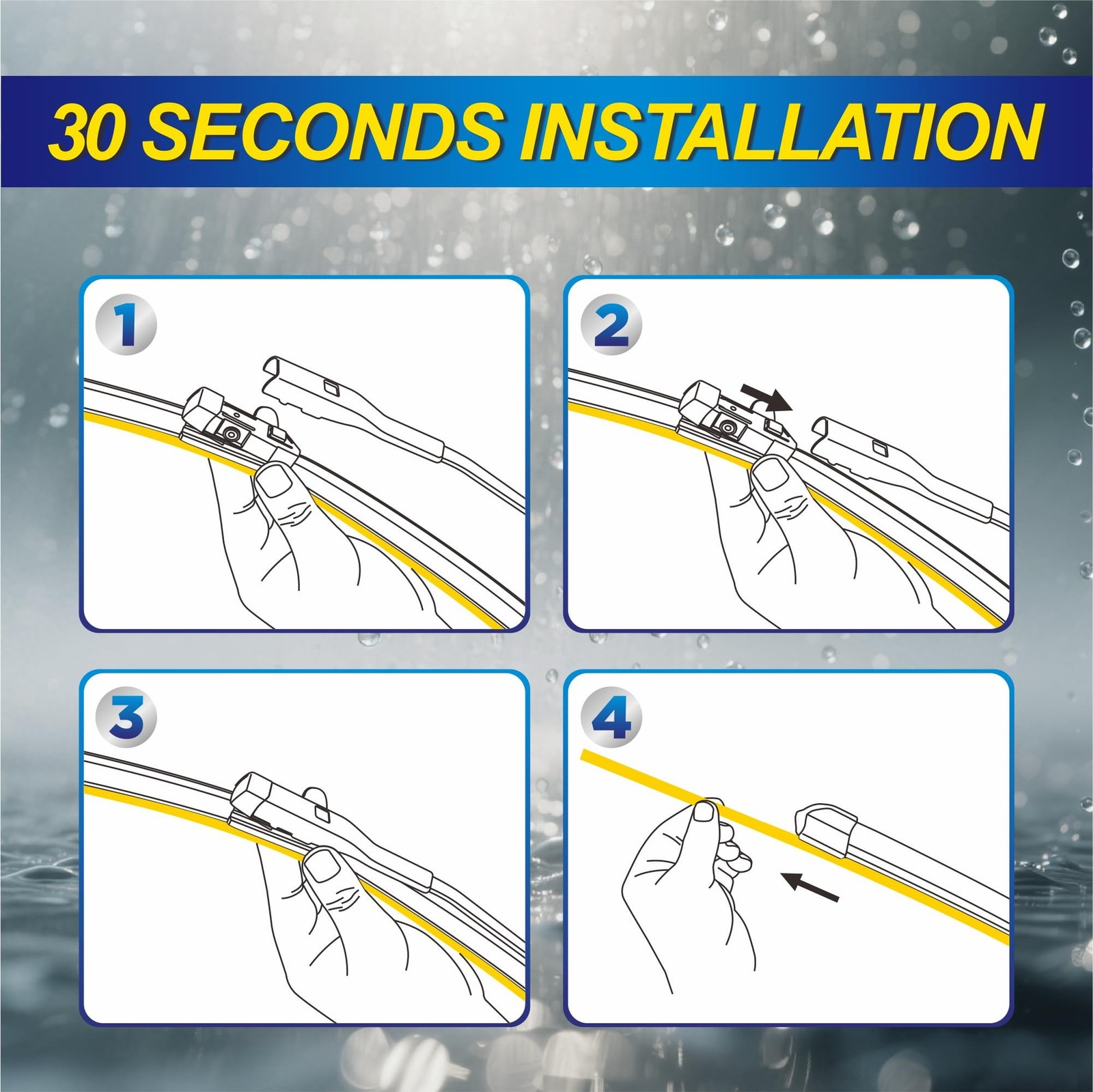 30 SECONDS INSTALLATION

1

2

3

4