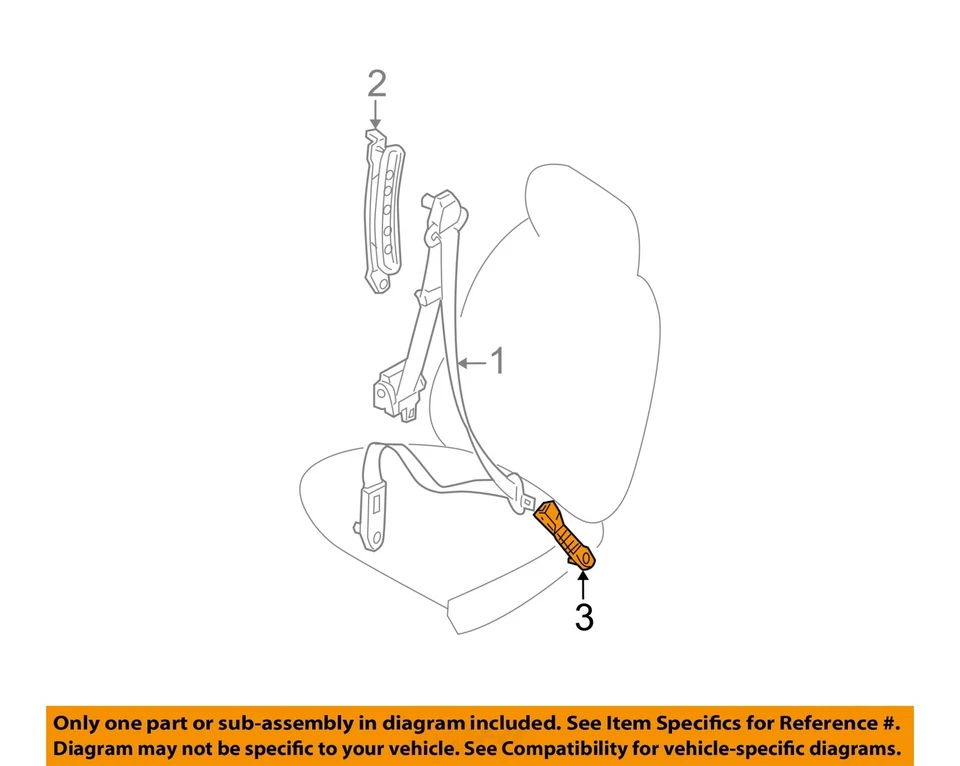 2

1

3

Only one part or sub-assembly in diagram included. See Item Specifics for Reference #. Diagram may not be specific to your vehicle. See Compatibility for vehicle-specific diagrams.