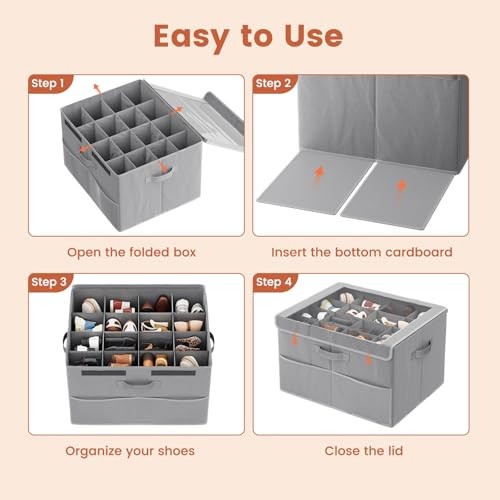 Easy to Use

Step 1

Open the folded box

Step 2

Insert the bottom cardboard

Step 3

Organize your shoes

Step 4

Close the lid