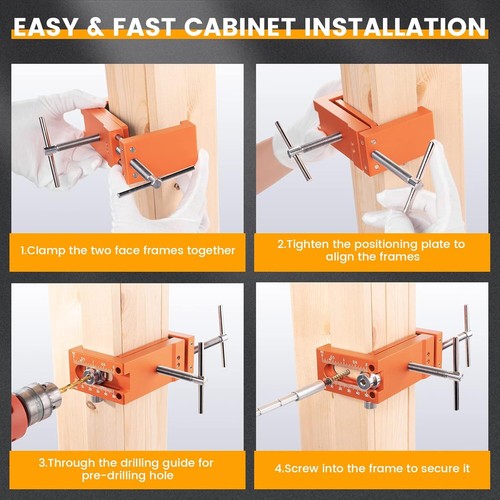 EASY & FAST CABINET INSTALLATION

1.Clamp the two face frames together

2.Tighten the positioning plate to align the frames

3.Through the drilling guide for pre-drilling hole

4.Screw into the frame to secure it