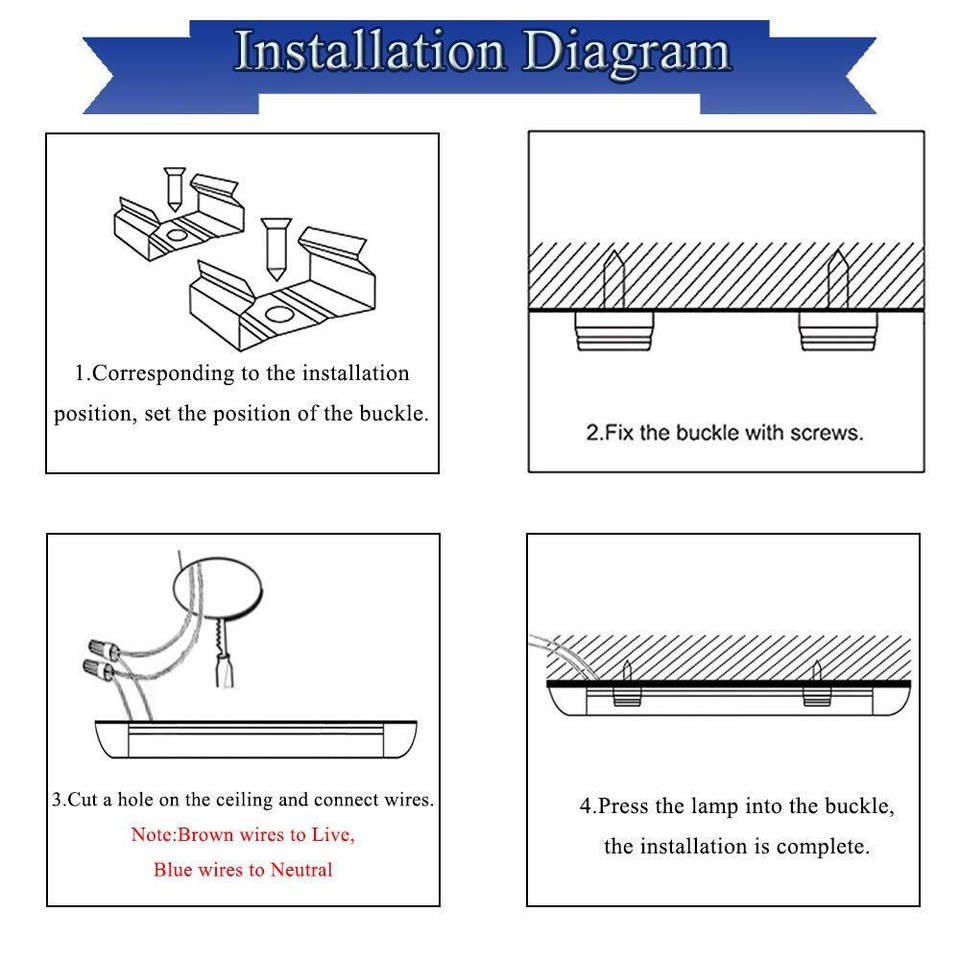 Installation Diagram

1.Corresponding to the installation position, set the position of the buckle.

2.Fix the buckle with screws.

3.Cut a hole on the ceiling and connect wires.
Note:Brown wires to Live,
Blue wires to Neutral

4.Press the lamp into the buckle, the installation is complete.