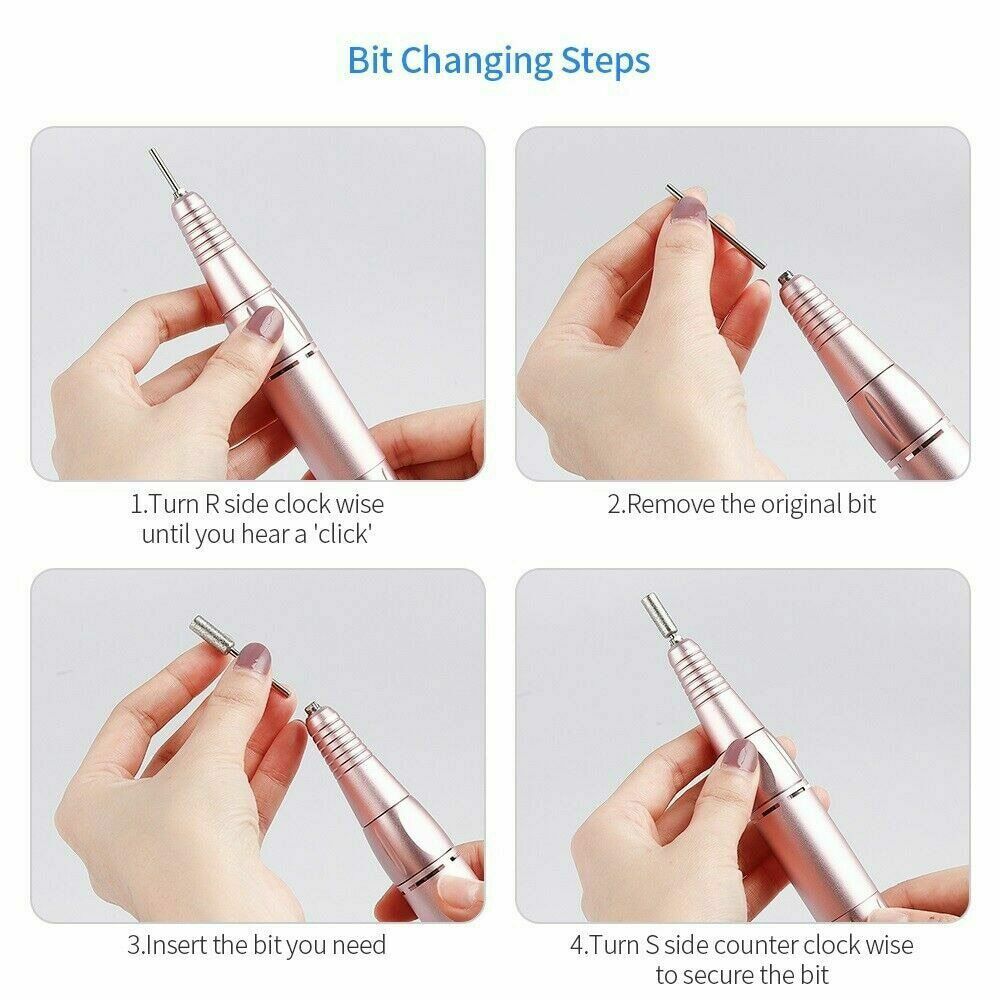 Bit Changing Steps

1.Turn R side clock wise until you hear a 'click'

2.Remove the original bit

3.Insert the bit you need

4.Turn S side counter clock wise to secure the bit