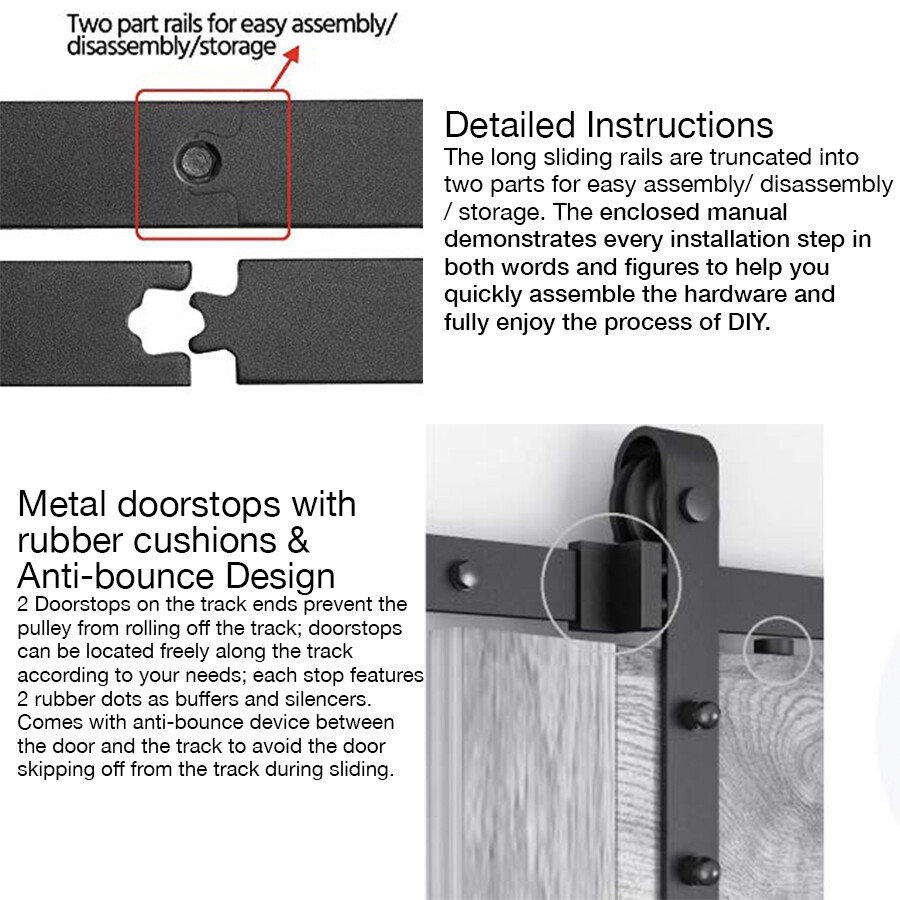 Two part rails for easy assembly/ disassembly/storage

Detailed Instructions
The long sliding rails are truncated into two parts for easy assembly/ disassembly / storage. The enclosed manual demonstrates every installation step in both words and figures to help you quickly assemble the hardware and fully enjoy the process of DIY.

Metal doorstops with rubber cushions & Anti-bounce Design
2 Doorstops on the track ends prevent the pulley from rolling off the track; doorstops can be located freely along the track according to your needs; each stop features 2 rubber dots as buffers and silencers. Comes with anti-bounce device between the door and the track to avoid the door skipping off from the track during sliding.