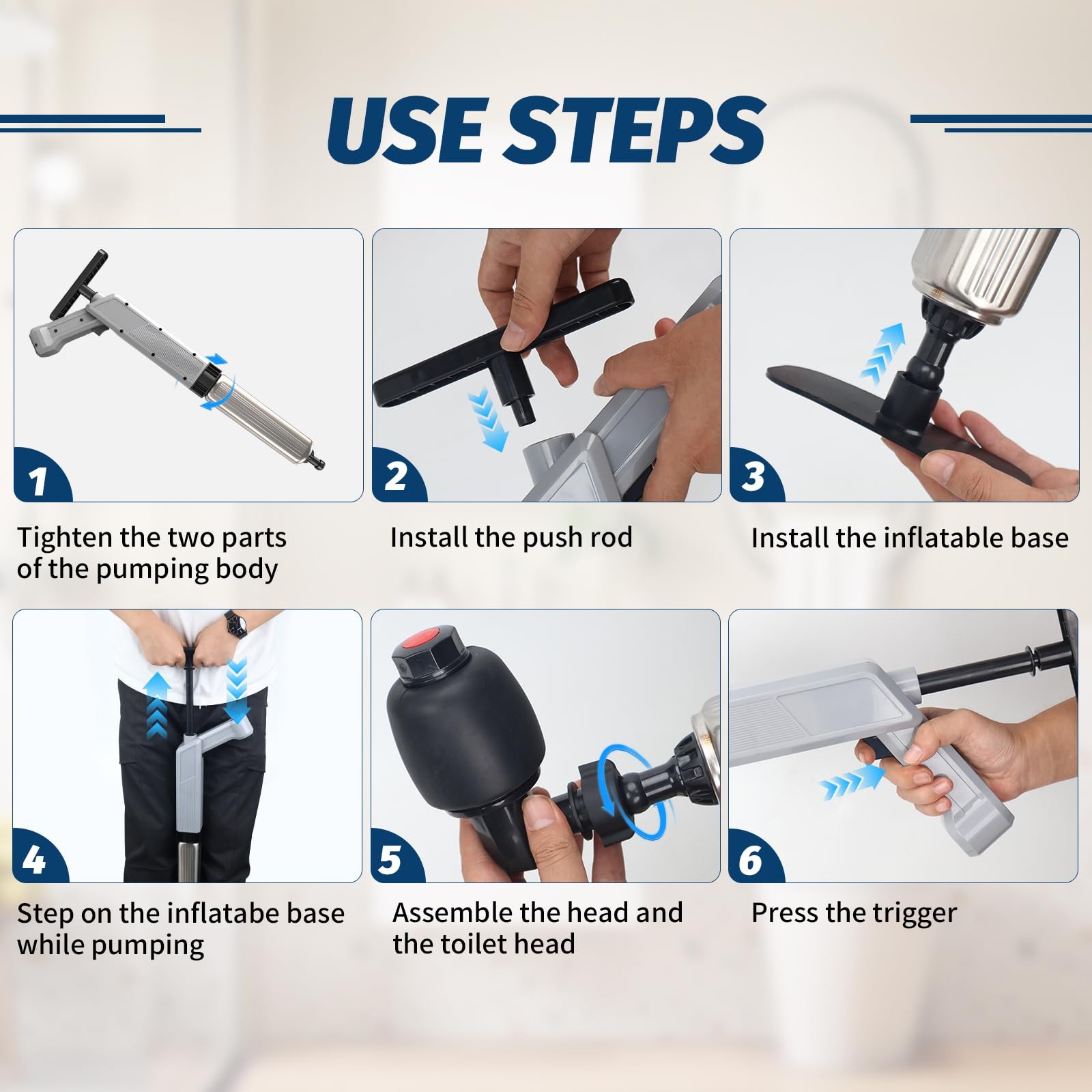 USE STEPS

1

Tighten the two parts of the pumping body

2

Install the push rod

3

Install the inflatable base

4

Step on the inflatabe base while pumping

5

Assemble the head and the toilet head

6

Press the trigger