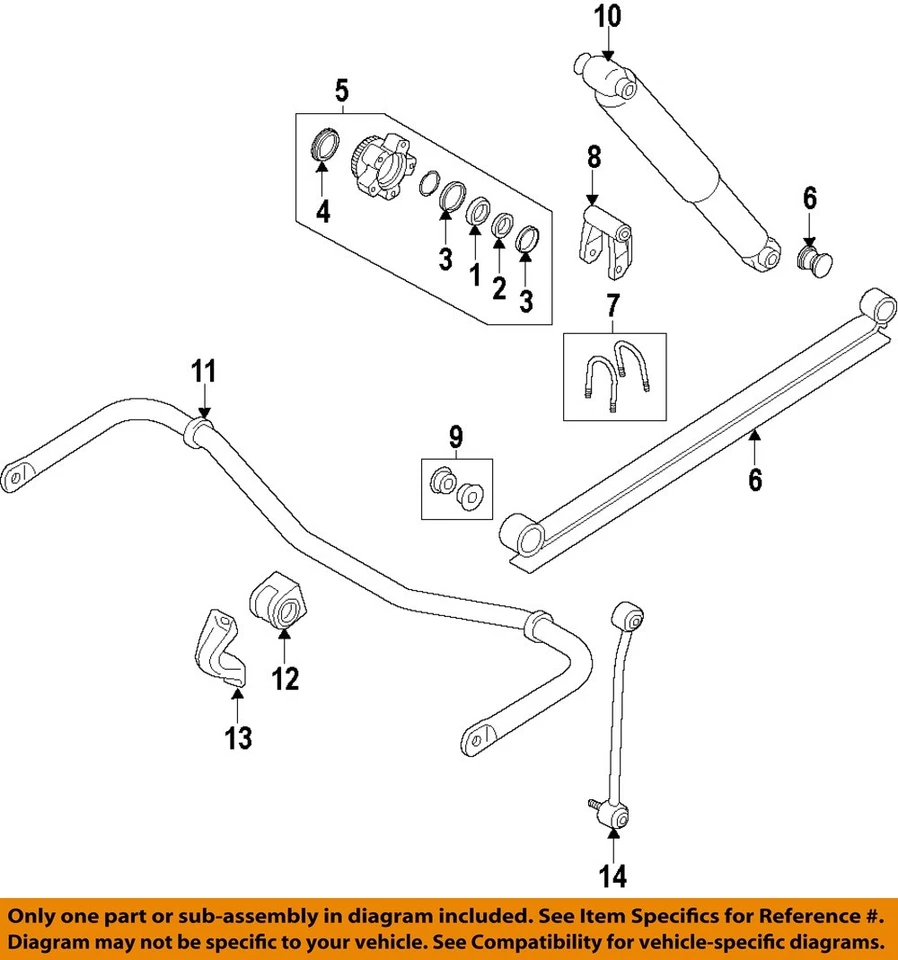 10

5

8

6

4

3

1

2

3

7

11

9

6

12

13

14

Only one part or sub-assembly in diagram included. See Item Specifics for Reference #. Diagram may not be specific to your vehicle. See Compatibility for vehicle-specific diagrams.