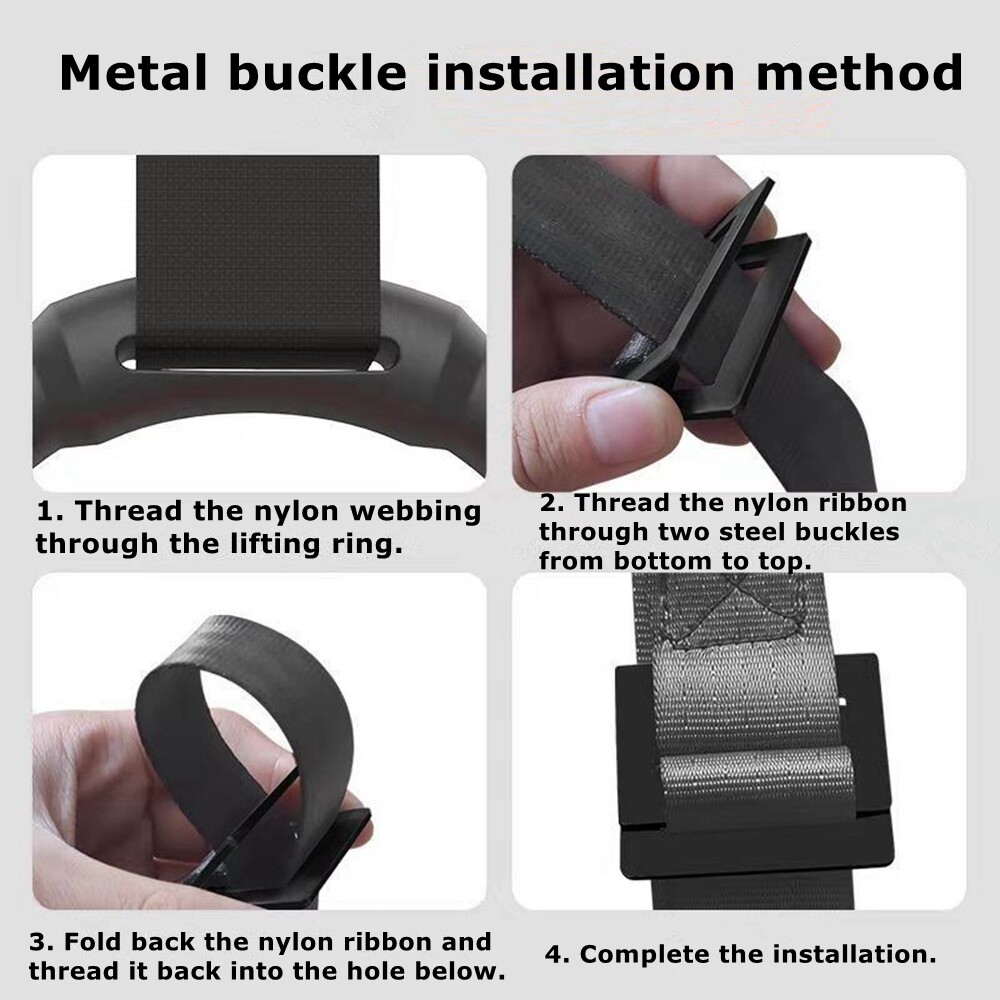 Metal buckle installation method

1. Thread the nylon webbing through the lifting ring.

2. Thread the nylon ribbon through two steel buckles from bottom to top.

3. Fold back the nylon ribbon and thread it back into the hole below.

4. Complete the installation.