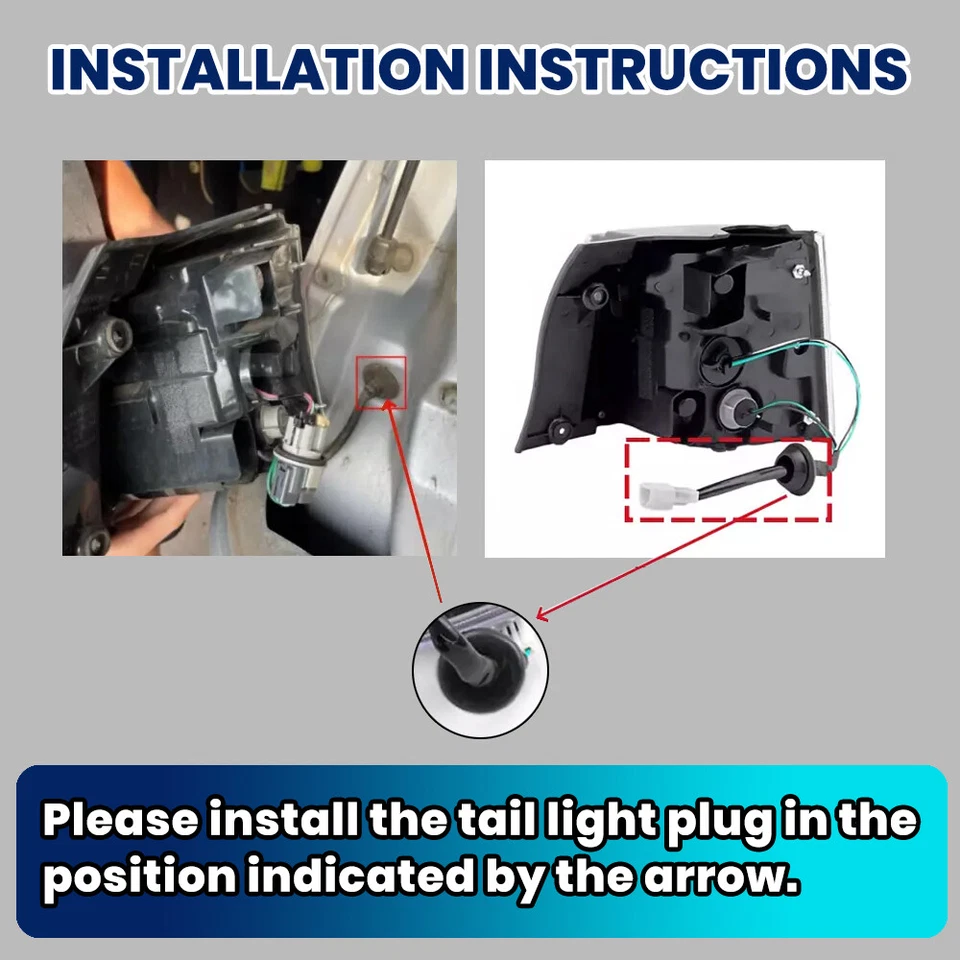 INSTALLATION INSTRUCTIONS

Please install the tail light plug in the position indicated by the arrow.