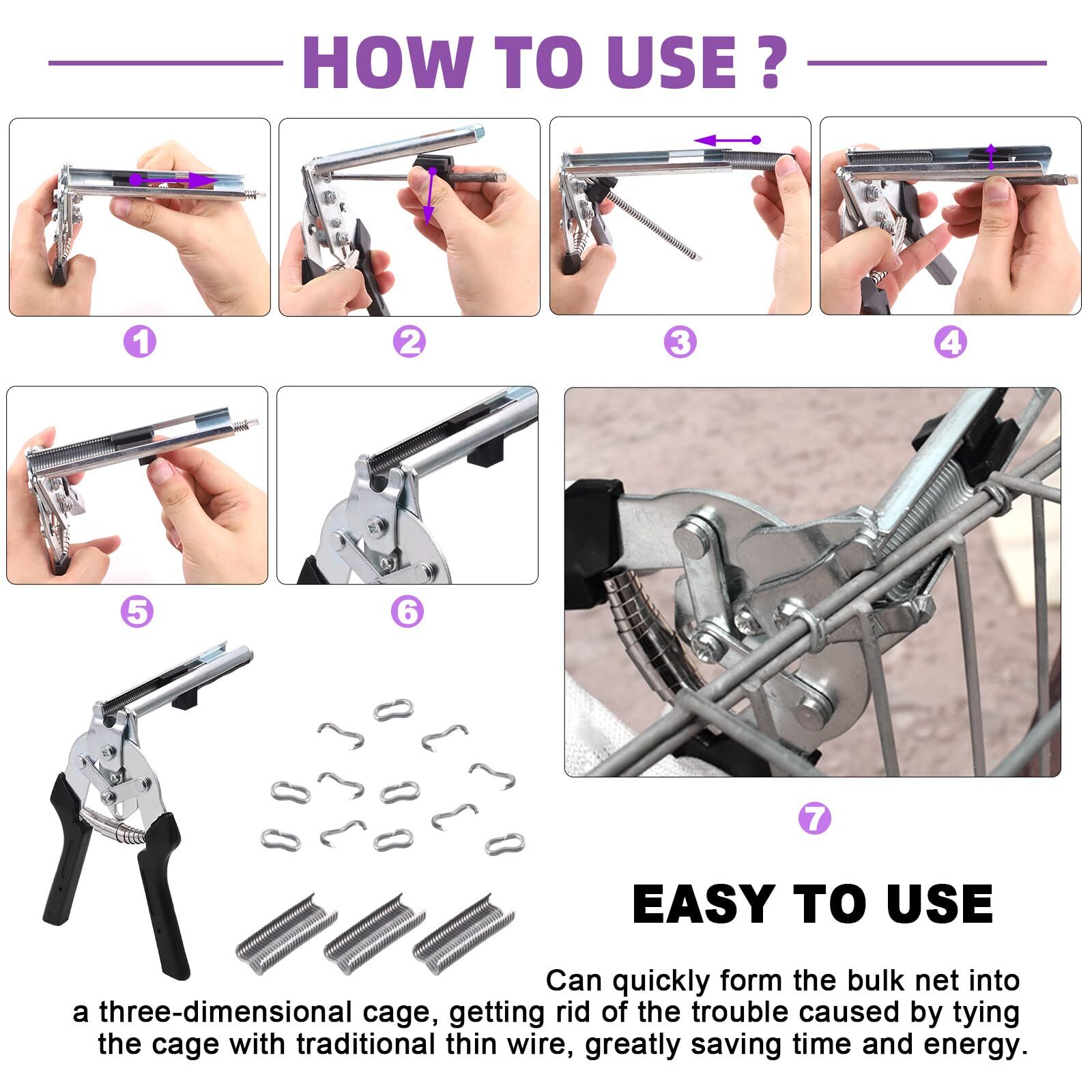 HOW TO USE ?

1

2

3

4

5

6

7

EASY TO USE

Can quickly form the bulk net into a three-dimensional cage, getting rid of the trouble caused by tying the cage with traditional thin wire, greatly saving time and energy.