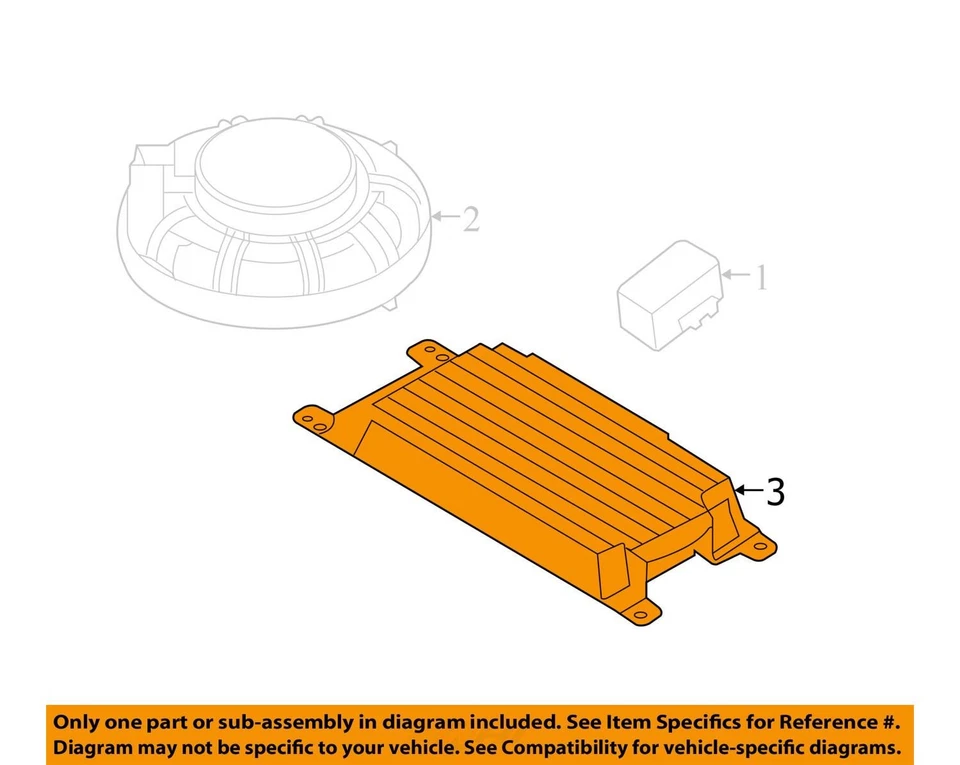 2

1

3

Only one part or sub-assembly in diagram included. See Item Specifics for Reference #.
Diagram may not be specific to your vehicle. See Compatibility for vehicle-specific diagrams.