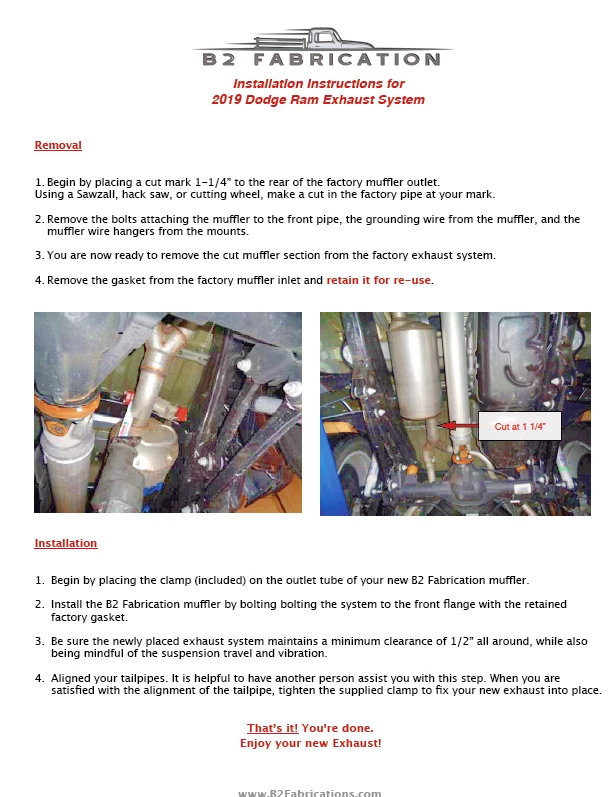 B2 FABRICATION

Installation Instructions for
2019 Dodge Ram Exhaust System

Removal

1. Begin by placing a cut mark 1-1/4" to the rear of the factory muffler outlet. Using a Sawzall, hack saw, or cutting wheel, make a cut in the factory pipe at your mark.

2. Remove the bolts attaching the muffler to the front pipe, the grounding wire from the muffler, and the muffler wire hangers from the mounts.

3. You are now ready to remove the cut muffler section from the factory exhaust system.

4. Remove the gasket from the factory muffler inlet and retain it for re-use.

Cut at 1 1/4"

Installation

1. Begin by placing the clamp (included) on the outlet tube of your new B2 Fabrication muffler.

2. Install the B2 Fabrication muffler by bolting bolting the system to the front flange with the retained factory gasket.

3. Be sure the newly placed exhaust system maintains a minimum clearance of 1/2" all around, while also being mindful of the suspension travel and vibration.

4. Aligned your tailpipes. It is helpful to have another person assist you with this step. When you are satisfied with the alignment of the tailpipe, tighten the supplied clamp to fix your new exhaust into place.

That's it! You're done.
Enjoy your new Exhaust!

www.B2Fabrications.com