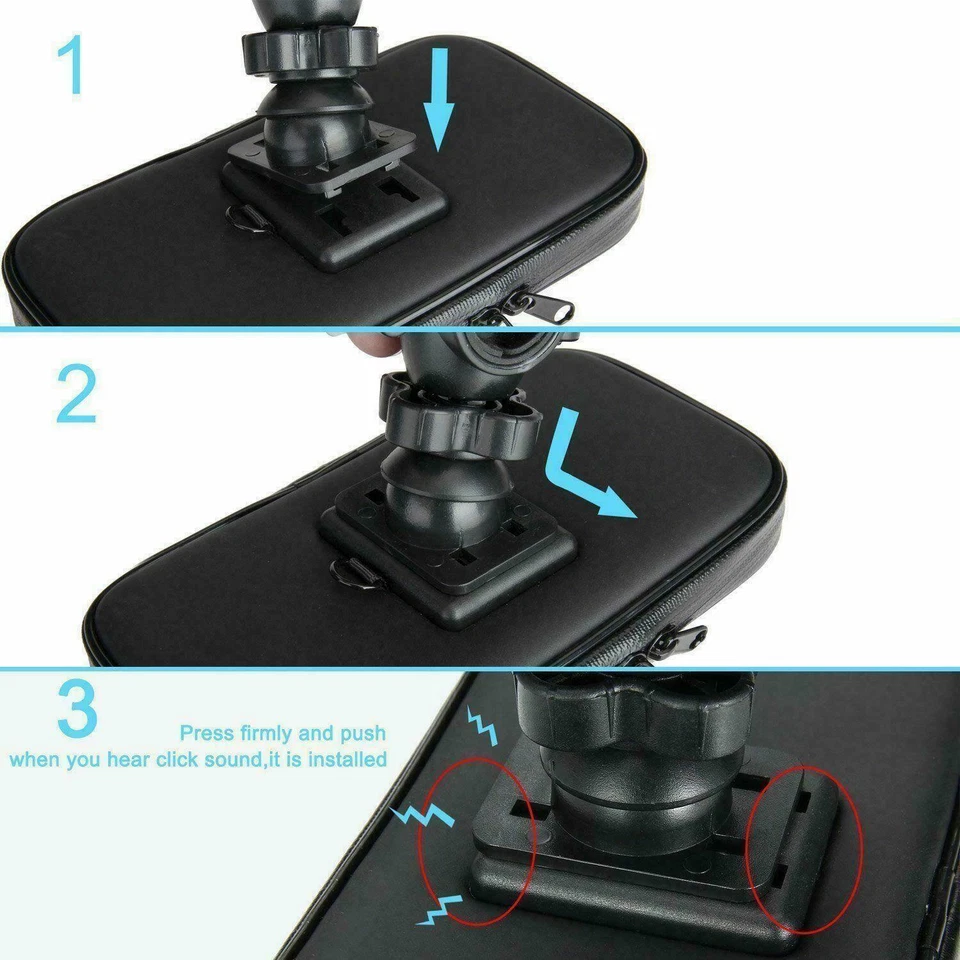 1

2

3

Press firmly and push
when you hear click sound,it is installed