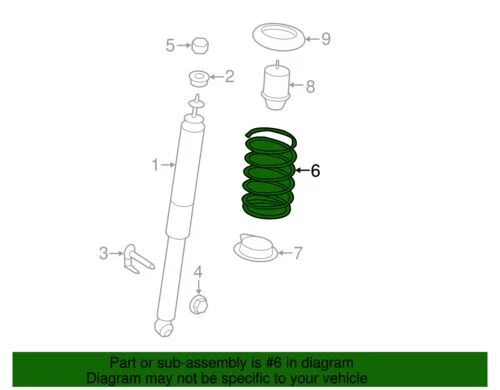 5
9
2
8
1
6
3
7
4

Part or sub-assembly is #6 in diagram
Diagram may not be specific to your vehicle