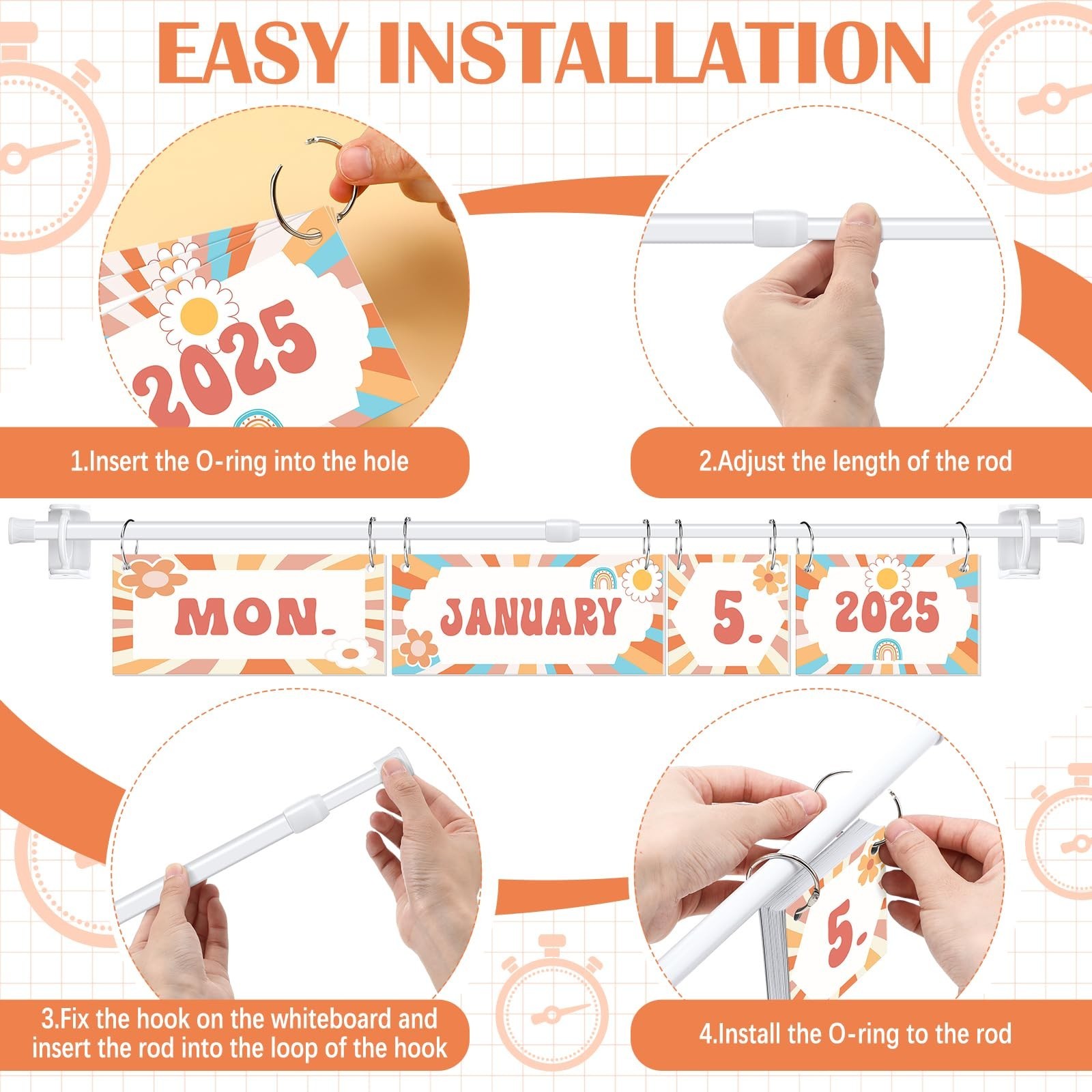 EASY INSTALLATION

2025

1.Insert the O-ring into the hole

2.Adjust the length of the rod

MON.

JANUARY

5.

2025

5.

3.Fix the hook on the whiteboard and insert the rod into the loop of the hook

4.Install the O-ring to the rod